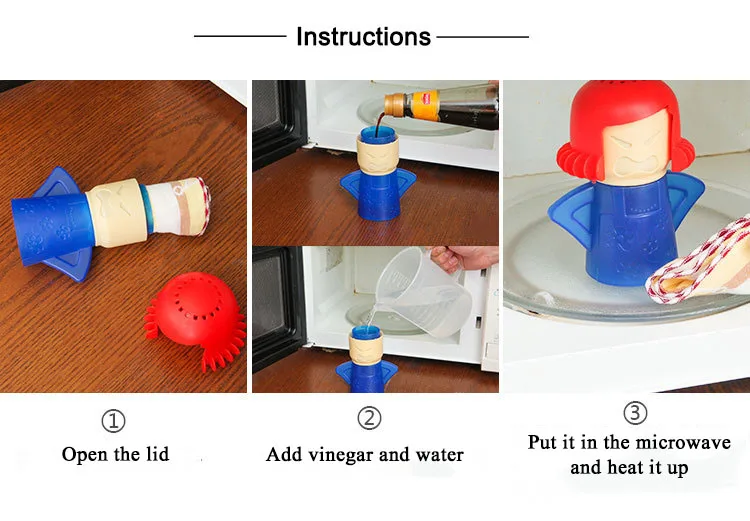 Instructions

①
Open the lid

②
Add vinegar and water

③
Put it in the microwave and heat it up