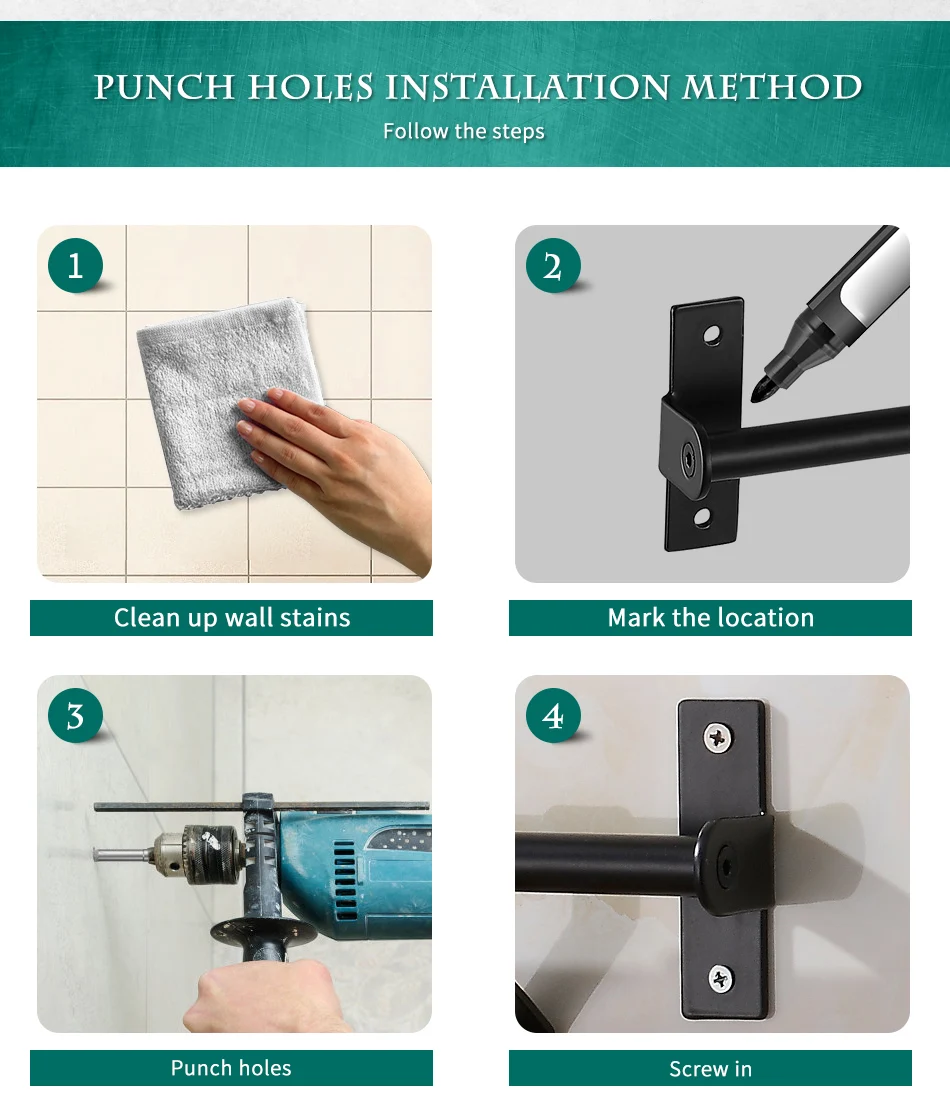 PUNCH HOLES INSTALLATION METHOD
Follow the steps

1
Clean up wall stains

2
Mark the location

3
Punch holes

4
Screw in