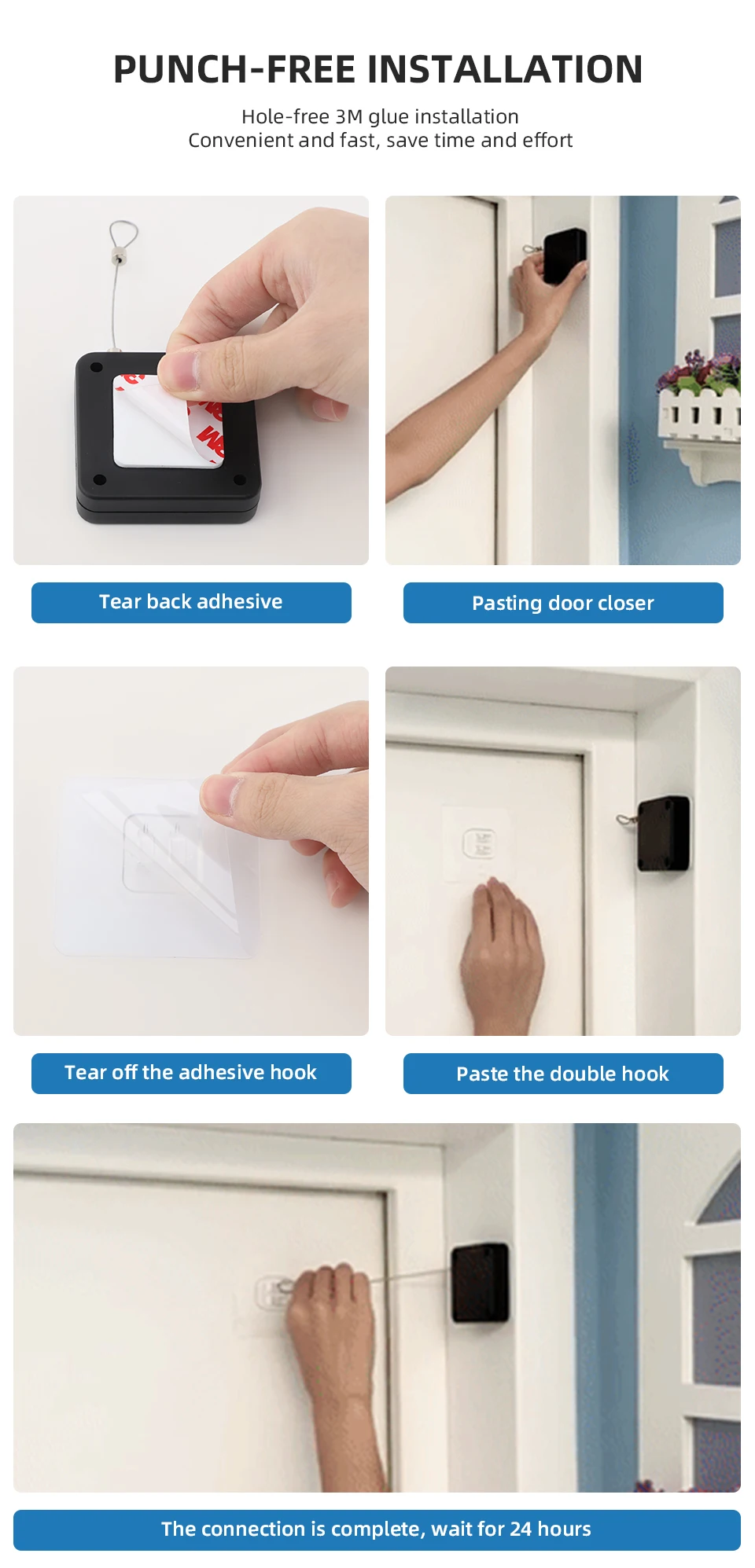 PUNCH-FREE INSTALLATION

Hole-free 3M glue installation
Convenient and fast, save time and effort

Tear back adhesive

Pasting door closer

Tear off the adhesive hook

Paste the double hook

The connection is complete, wait for 24 hours