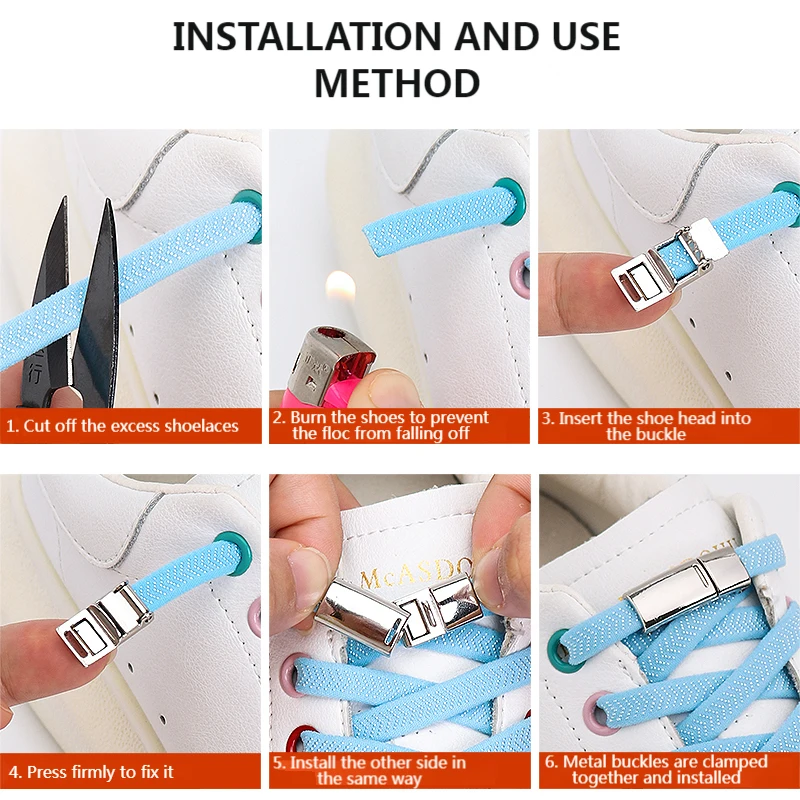 INSTALLATION AND USE METHOD

1. Cut off the excess shoelaces

2. Burn the shoes to prevent the floc from falling off

3. Insert the shoe head into the buckle

4. Press firmly to fix it

McASDO

5. Install the other side in the same way

6. Metal buckles are clamped together and installed