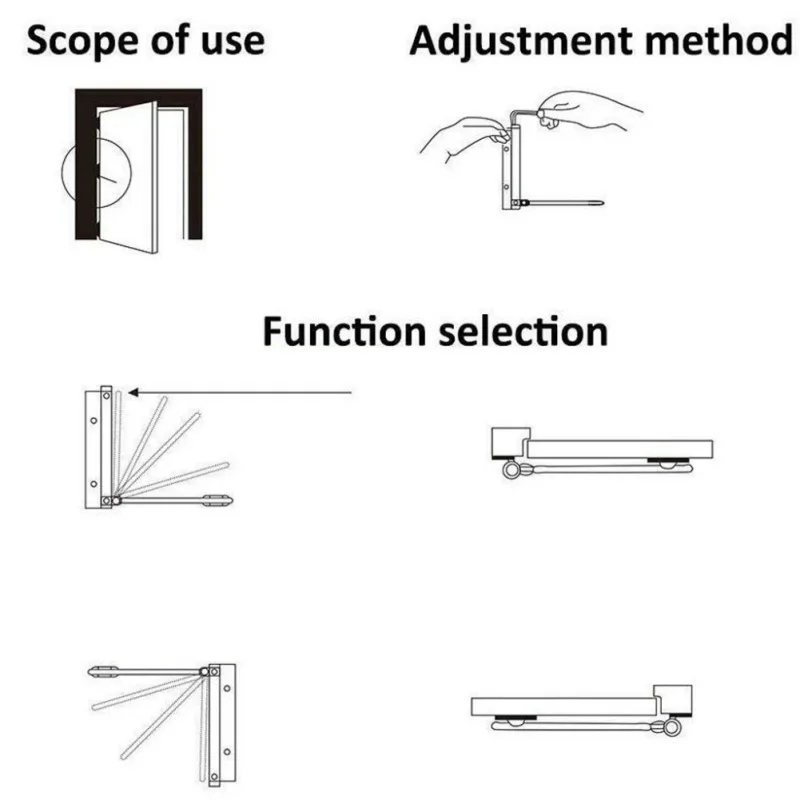 Scope of use

Adjustment method

Function selection