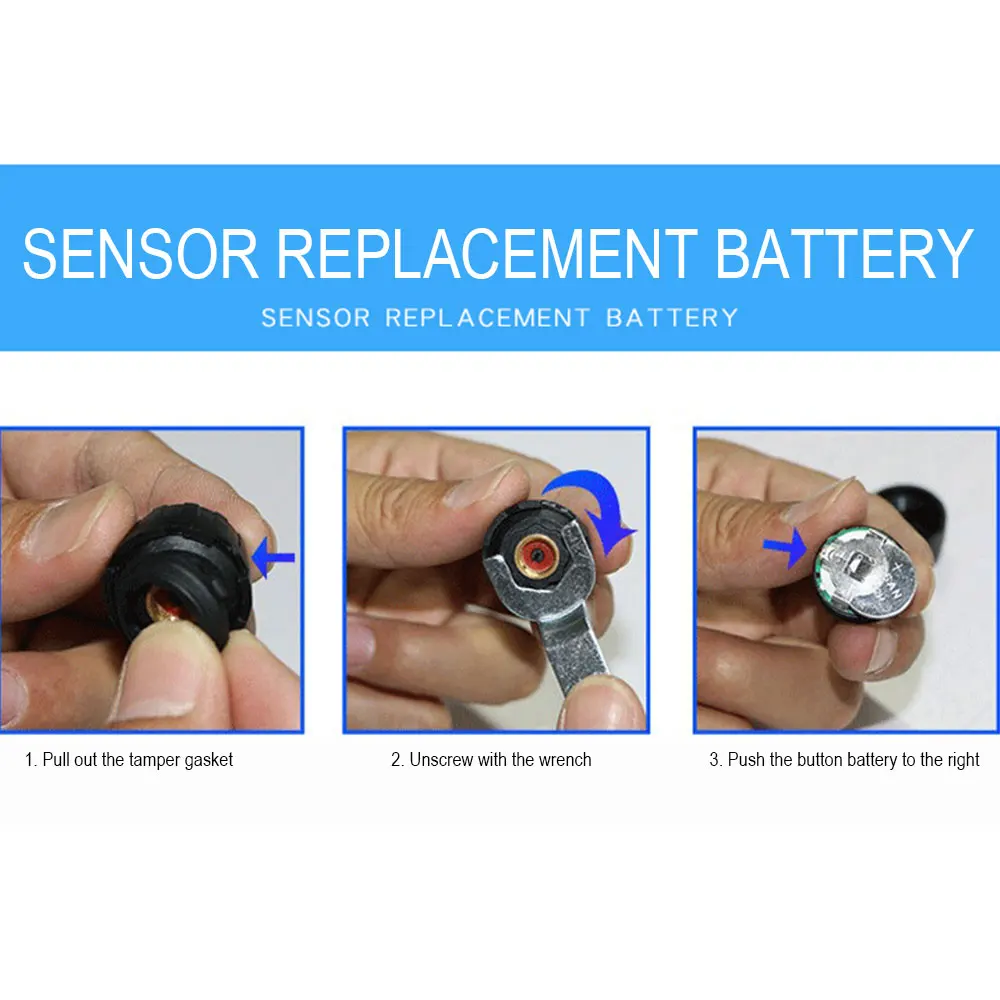 SENSOR REPLACEMENT BATTERY

SENSOR REPLACEMENT BATTERY

1. Pull out the tamper gasket

2. Unscrew with the wrench

3. Push the button battery to the right