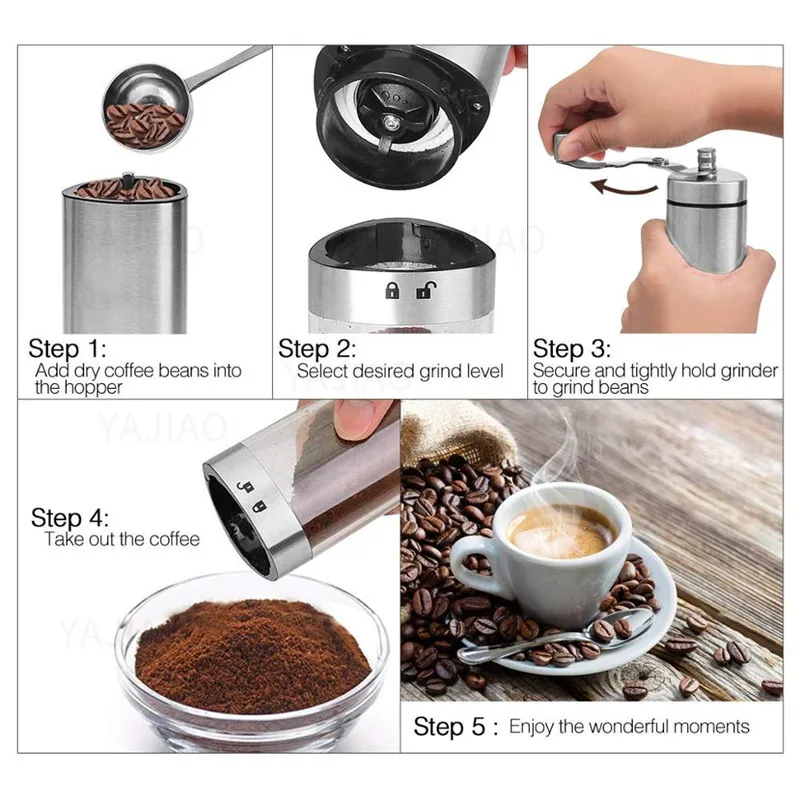 Step 1:
Add dry coffee beans into the hopper

Step 2:
Select desired grind level

Step 3:
Secure and tightly hold grinder to grind beans

YAJIAO

Step 4:
Take out the coffee

Step 5 : Enjoy the wonderful moments