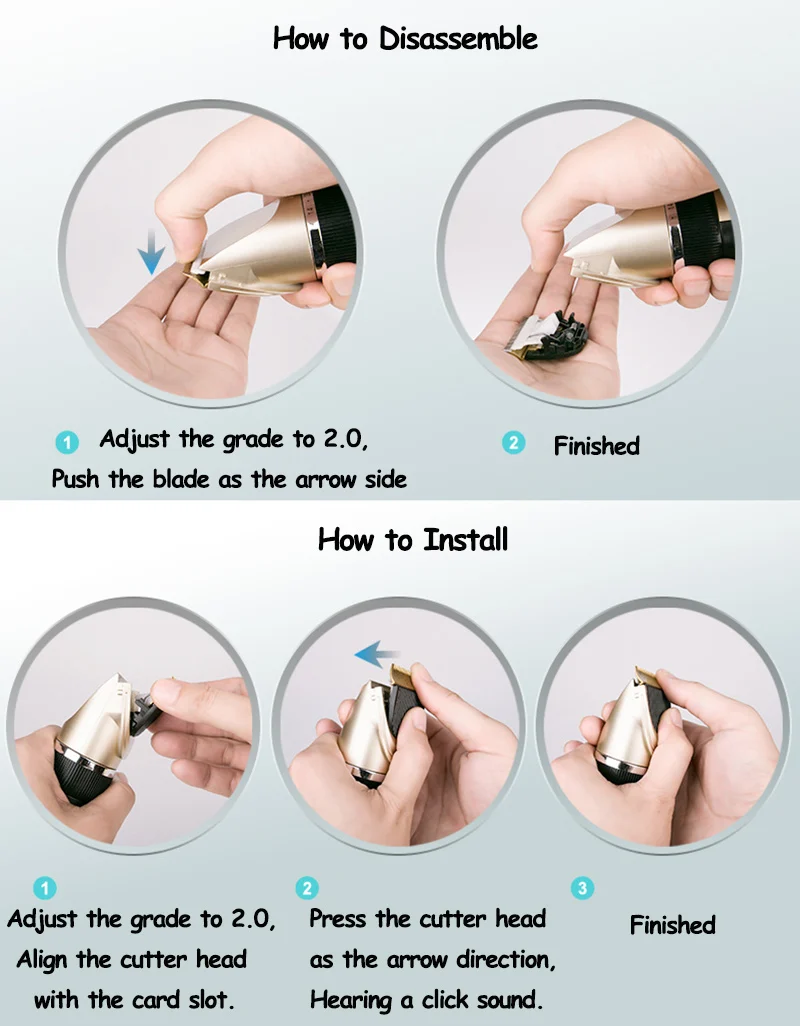 How to Disassemble

1 Adjust the grade to 2.0, Push the blade as the arrow side

2 Finished

How to Install

1 Adjust the grade to 2.0, Align the cutter head with the card slot.

2 Press the cutter head as the arrow direction, Hearing a click sound.

3 Finished