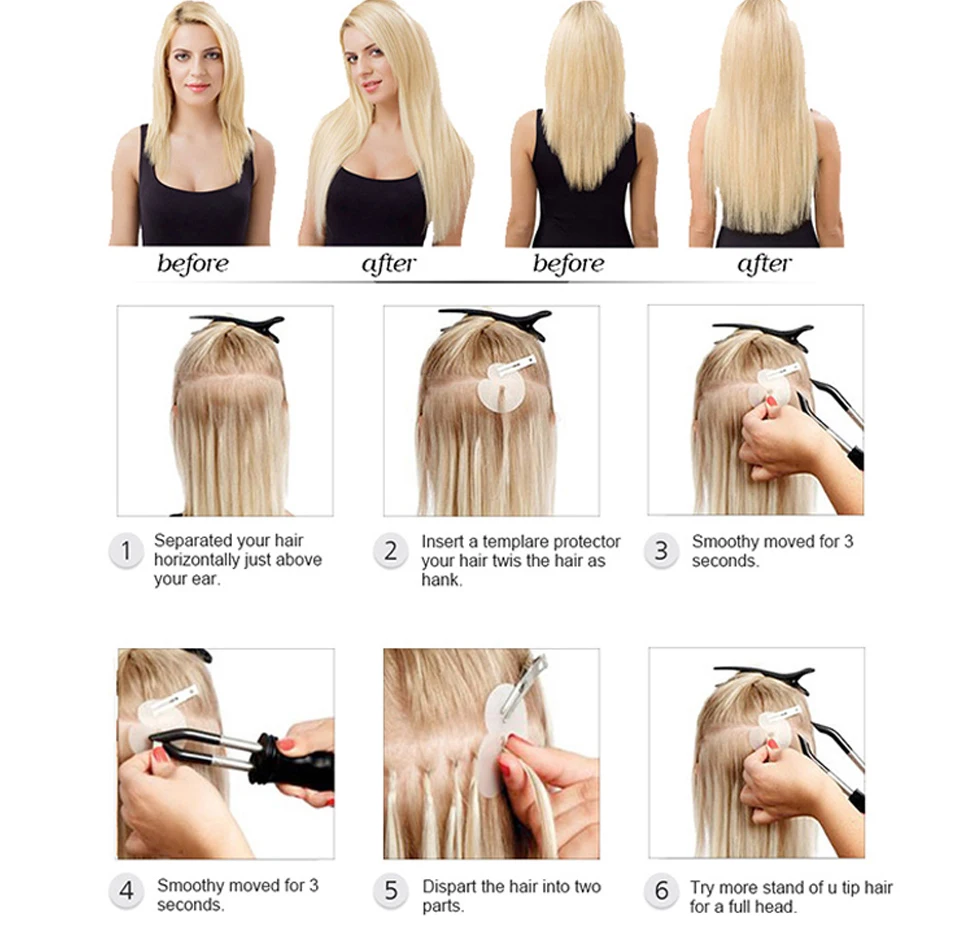 before after before after

1 Separated your hair horizontally just above your ear.

2 Insert a templare protector your hair twis the hair as hank.

3 Smoothy moved for 3 seconds.

4 Smoothy moved for 3 seconds.

5 Dispart the hair into two parts.

6 Try more stand of u tip hair for a full head.