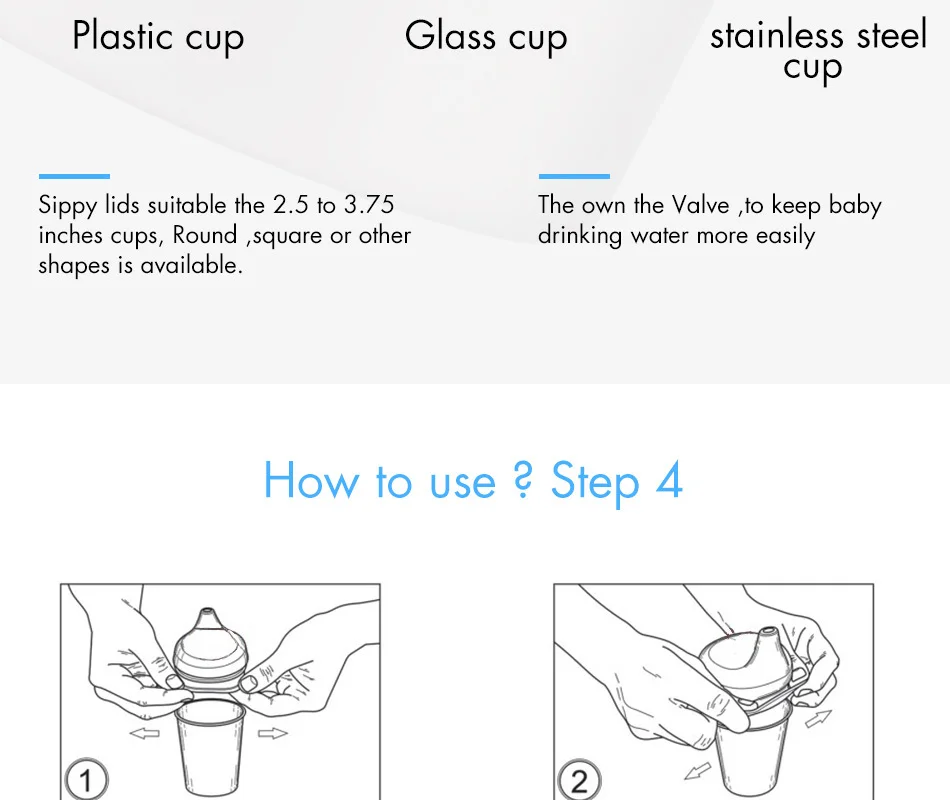 Plastic cup

Glass cup

stainless steel cup

Sippy lids suitable the 2.5 to 3.75 inches cups, Round ,square or other shapes is available.

The own the Valve ,to keep baby drinking water more easily

How to use ? Step 4

1

2