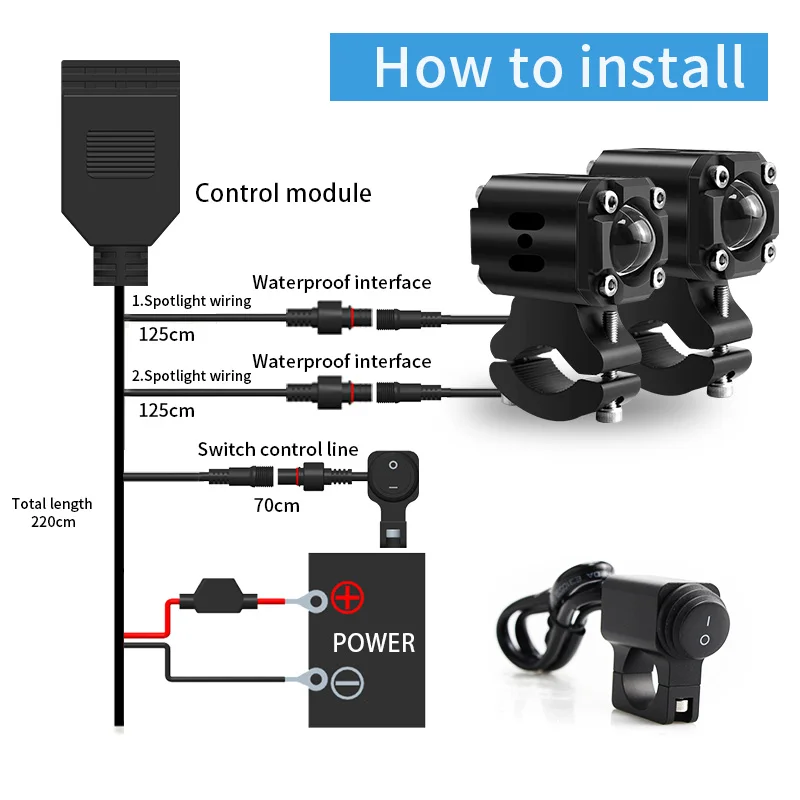 How to install

Control module

Waterproof interface

1.Spotlight wiring

125cm

Waterproof interface

2.Spotlight wiring

125cm

Switch control line

70cm

Total length
220cm

POWER