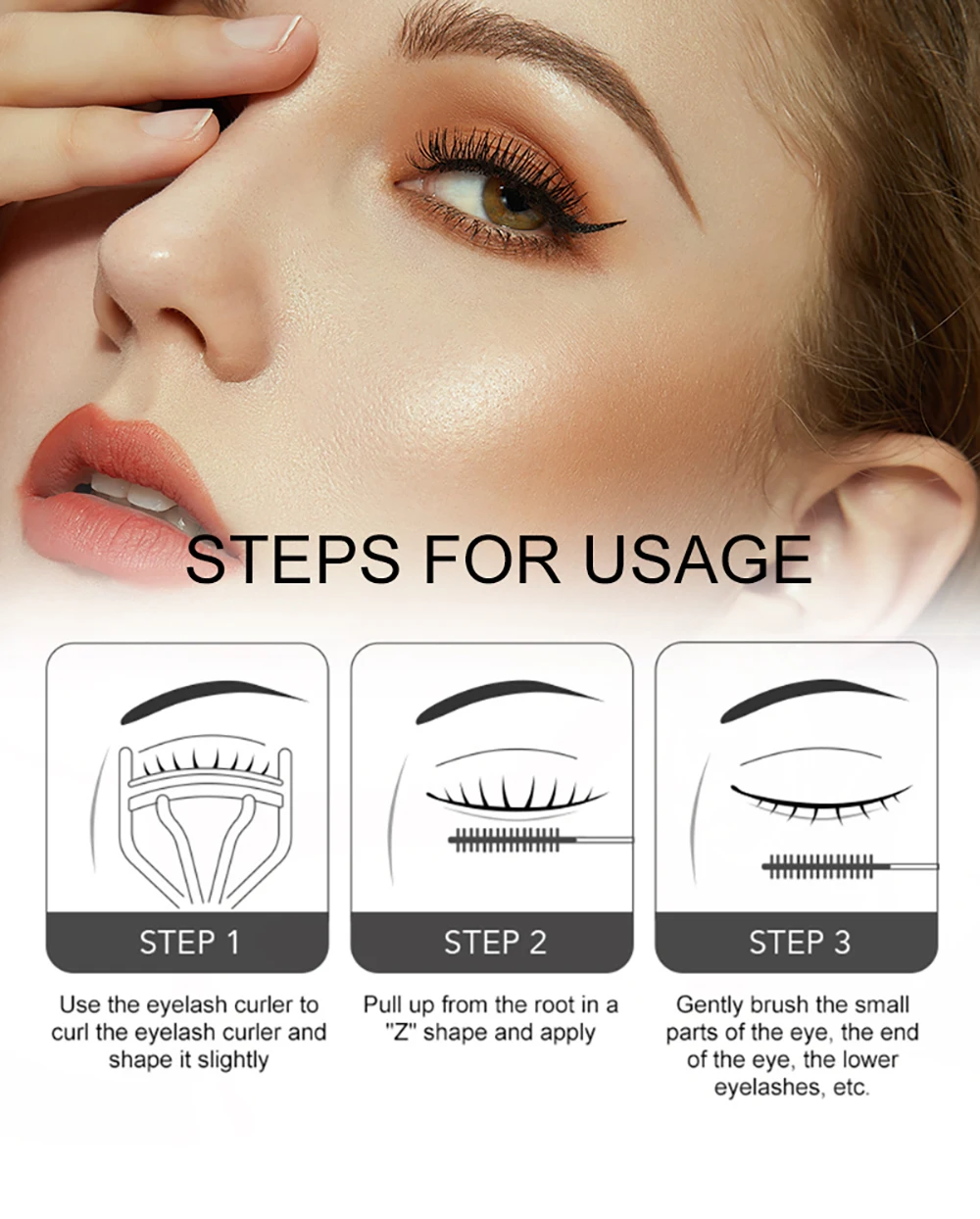 STEPS FOR USAGE

STEP 1

Use the eyelash curler to curl the eyelash curler and shape it slightly

STEP 2

Pull up from the root in a "Z" shape and apply

STEP 3

Gently brush the small parts of the eye, the end of the eye, the lower eyelashes, etc.