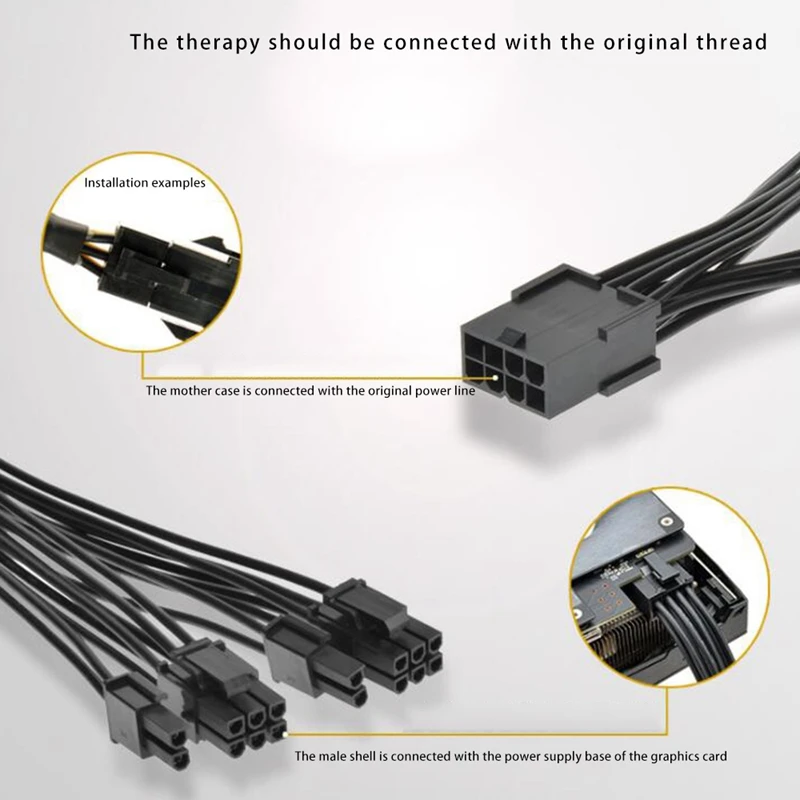 The therapy should be connected with the original thread

Installation examples

The mother case is connected with the original power line

The male shell is connected with the power supply base of the graphics card