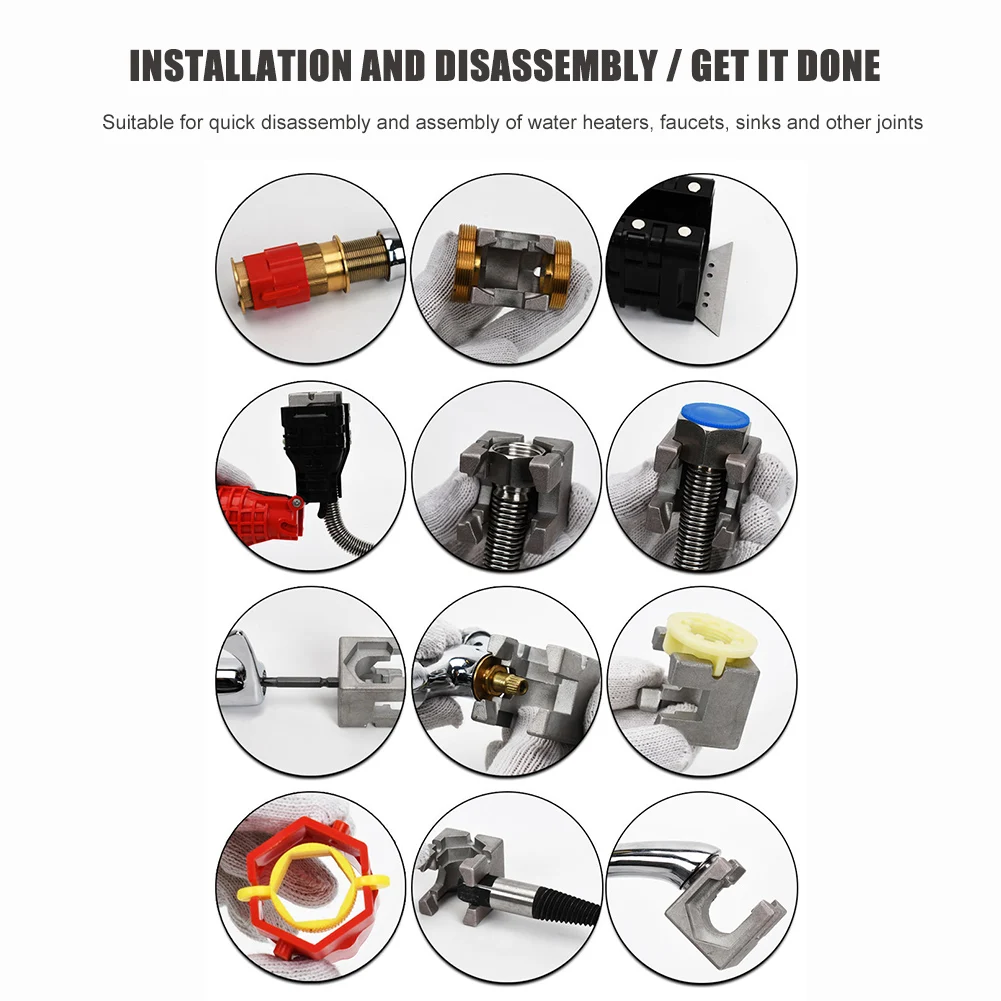 INSTALLATION AND DISASSEMBLY / GET IT DONE

Suitable for quick disassembly and assembly of water heaters, faucets, sinks and other joints