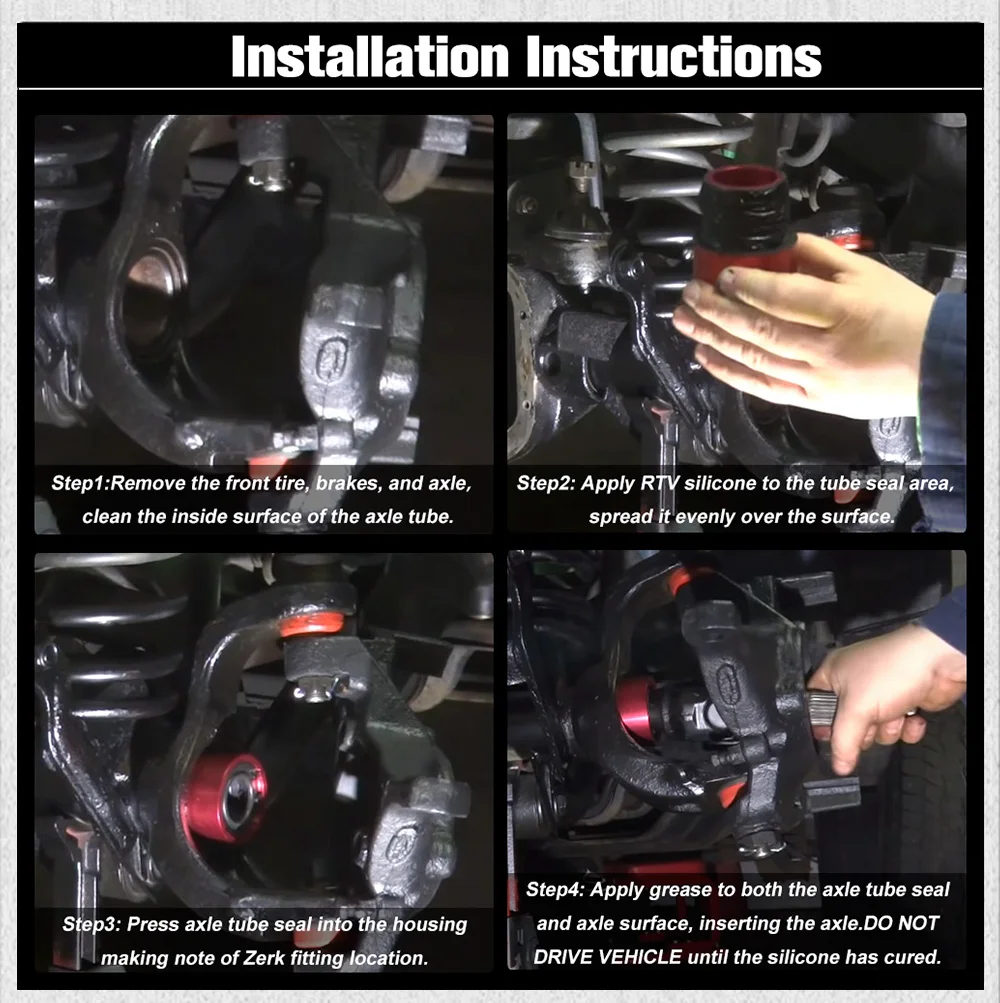 Installation Instructions

Step1:Remove the front tire, brakes, and axle, clean the inside surface of the axle tube.

Step2: Apply RTV silicone to the tube seal area, spread it evenly over the surface.

Step3: Press axle tube seal into the housing making note of Zerk fitting location.

Step4: Apply grease to both the axle tube seal and axle surface, inserting the axle.DO NOT DRIVE VEHICLE until the silicone has cured.