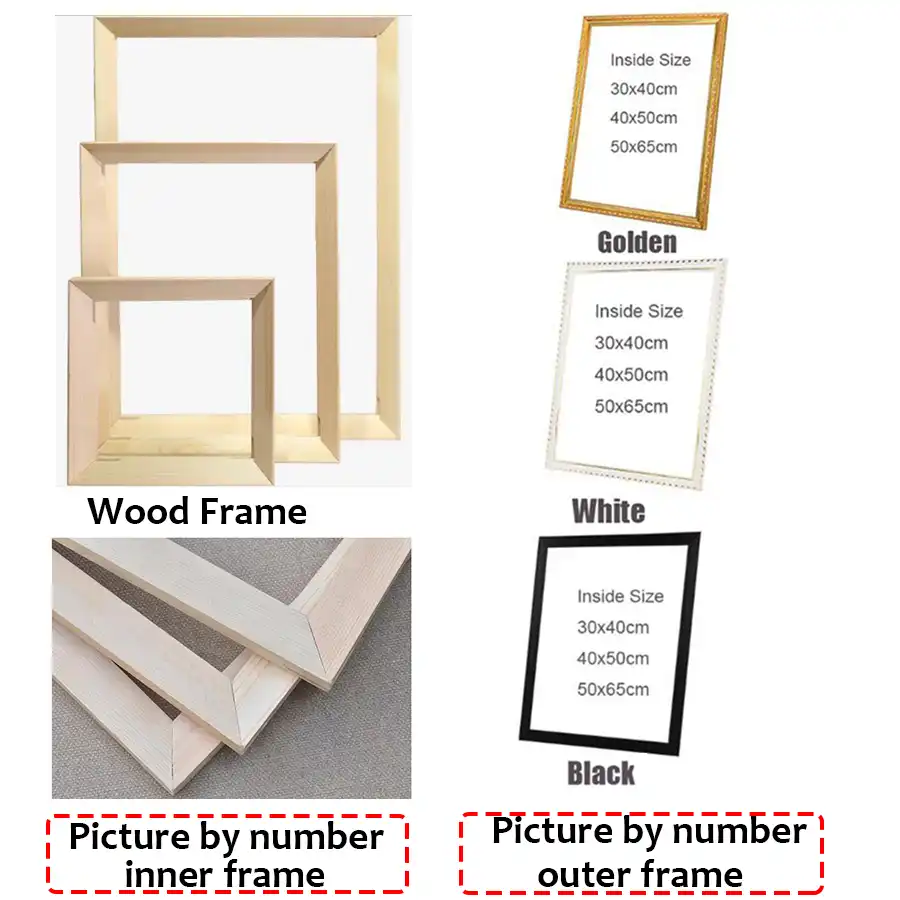 Wood Frame

Picture by number inner frame

Inside Size
30x40cm
40x50cm
50x65cm

Golden

Inside Size
30x40cm
40x50cm
50x65cm

White

Inside Size
30x40cm
40x50cm
50x65cm

Black

Picture by number outer frame