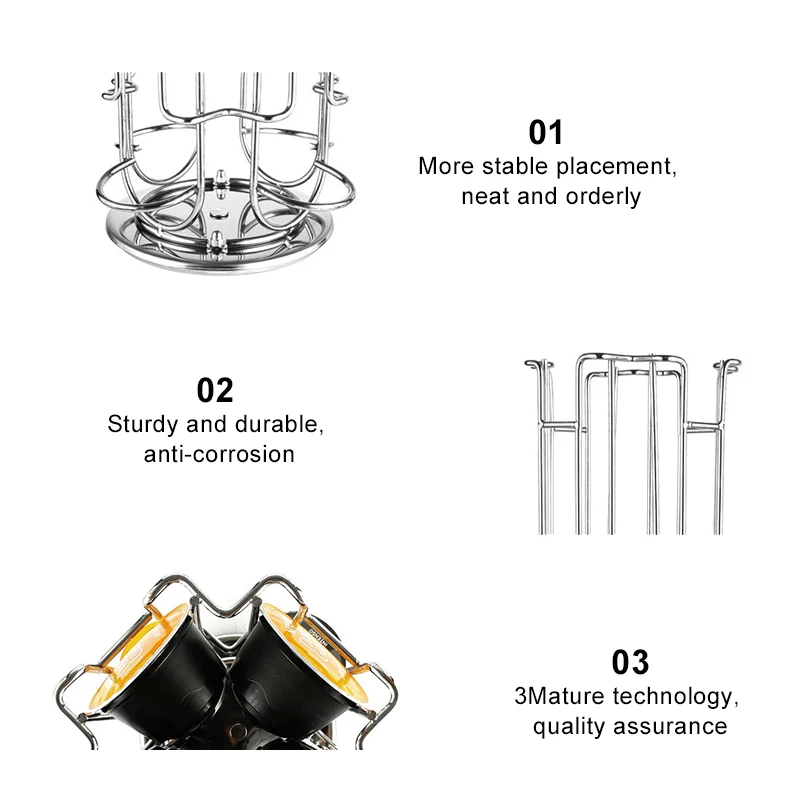 01
More stable placement, neat and orderly

02
Sturdy and durable, anti-corrosion

03
3Mature technology, quality assurance