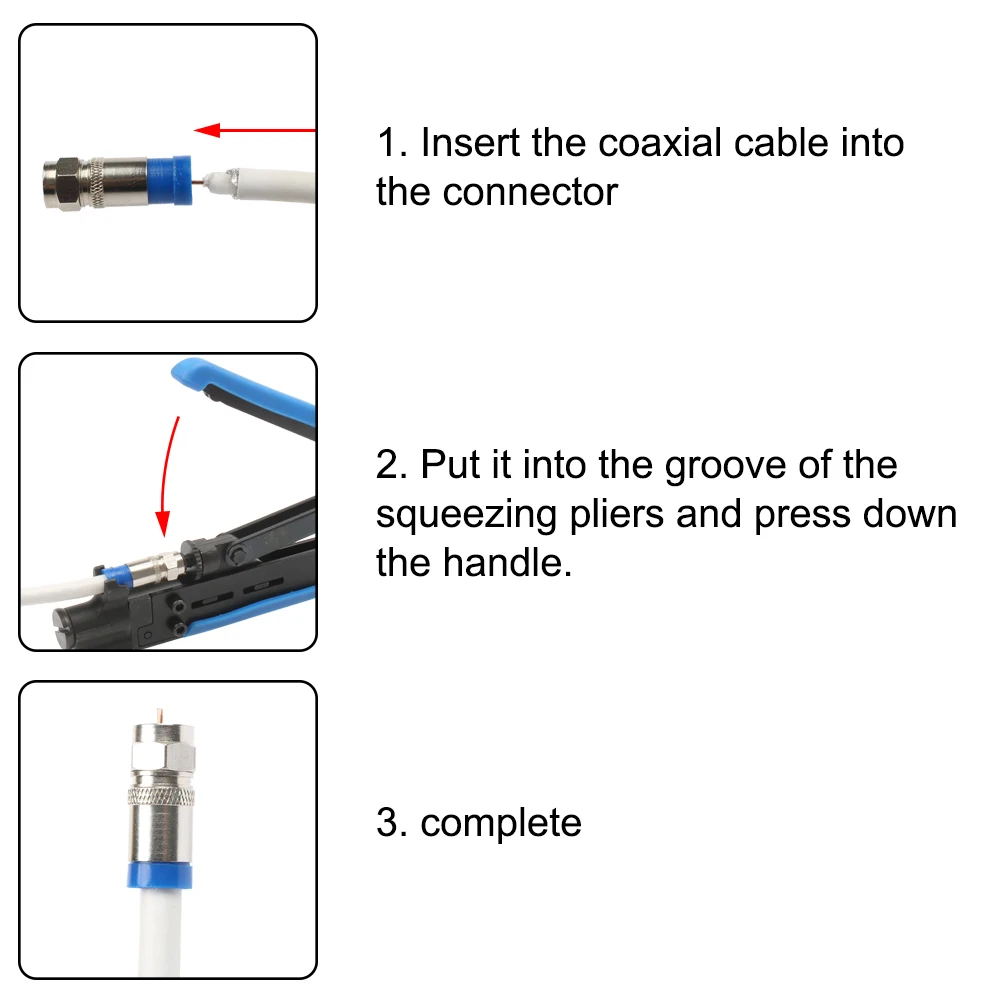 1. Insert the coaxial cable into the connector

2. Put it into the groove of the squeezing pliers and press down the handle.

3. complete