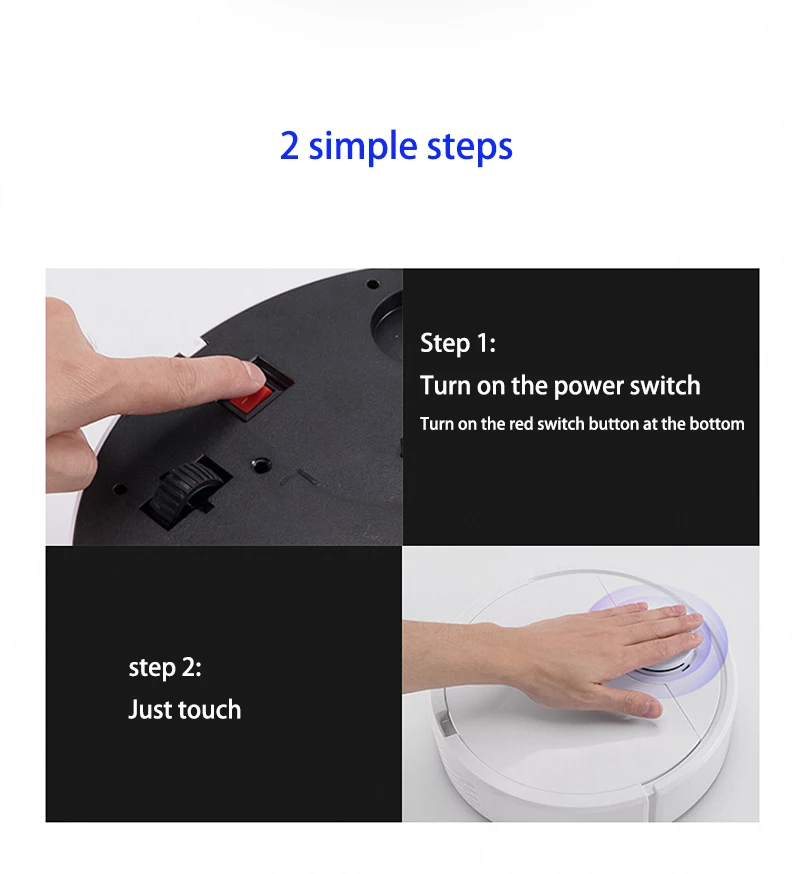 2 simple steps

Step 1:
Turn on the power switch
Turn on the red switch button at the bottom

step 2:
Just touch