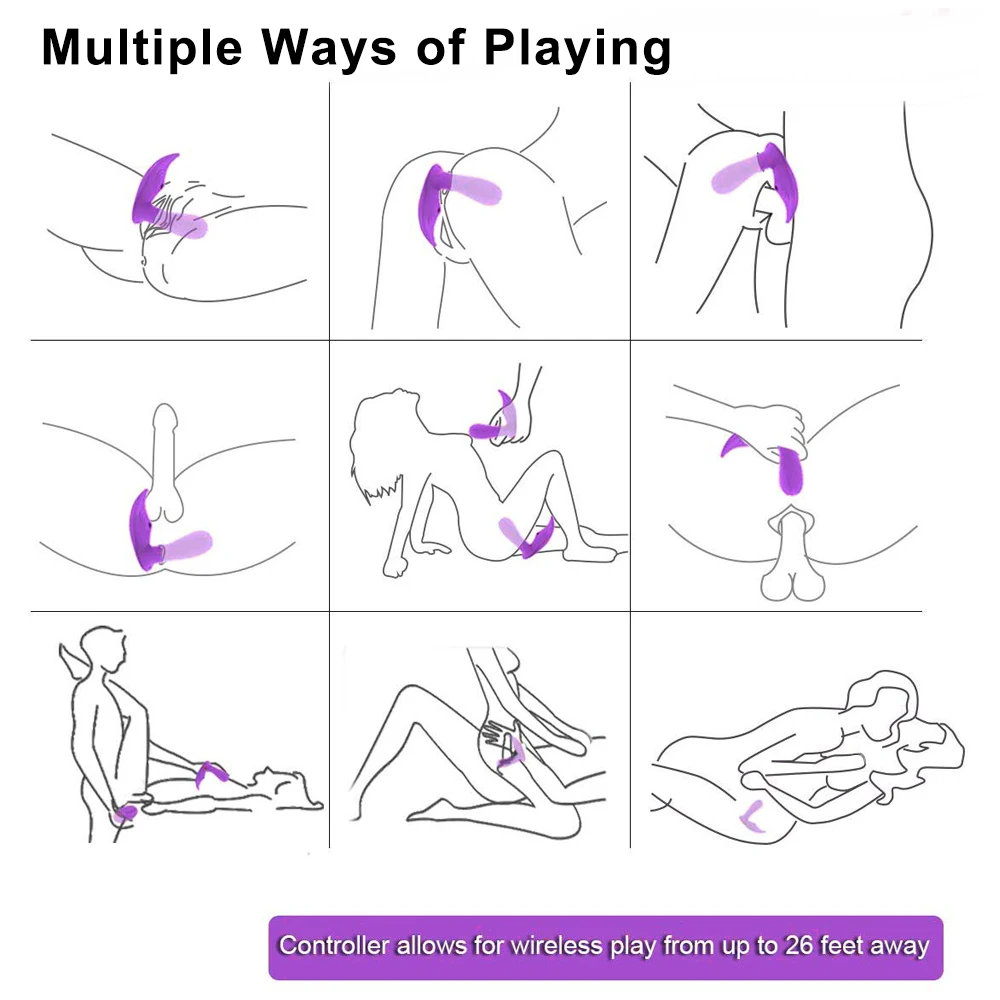 Multiple Ways of Playing

Controller allows for wireless play from up to 26 feet away