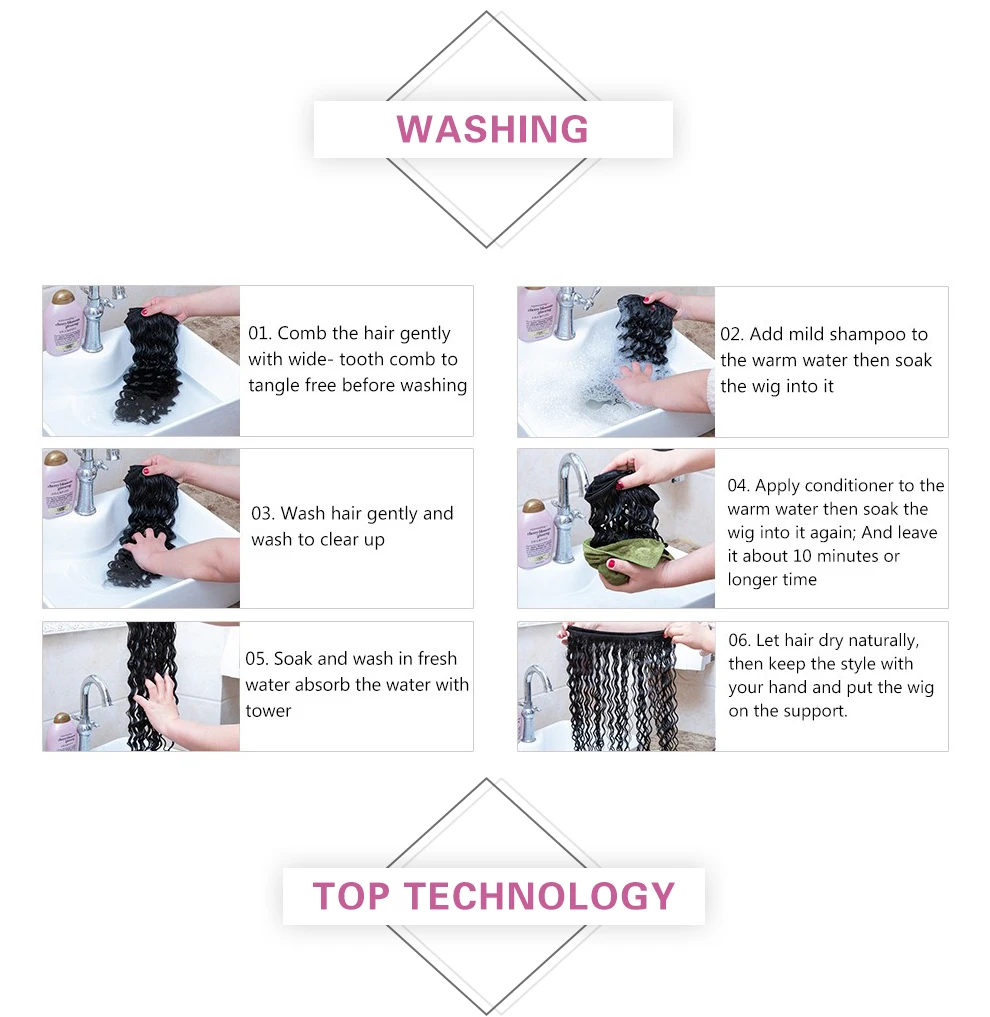 WASHING

01. Comb the hair gently with wide- tooth comb to tangle free before washing

02. Add mild shampoo to the warm water then soak the wig into it

03. Wash hair gently and wash to clear up

04. Apply conditioner to the warm water then soak the wig into it again; And leave it about 10 minutes or longer time

05. Soak and wash in fresh water absorb the water with tower

06. Let hair dry naturally, then keep the style with your hand and put the wig on the support.

TOP TECHNOLOGY