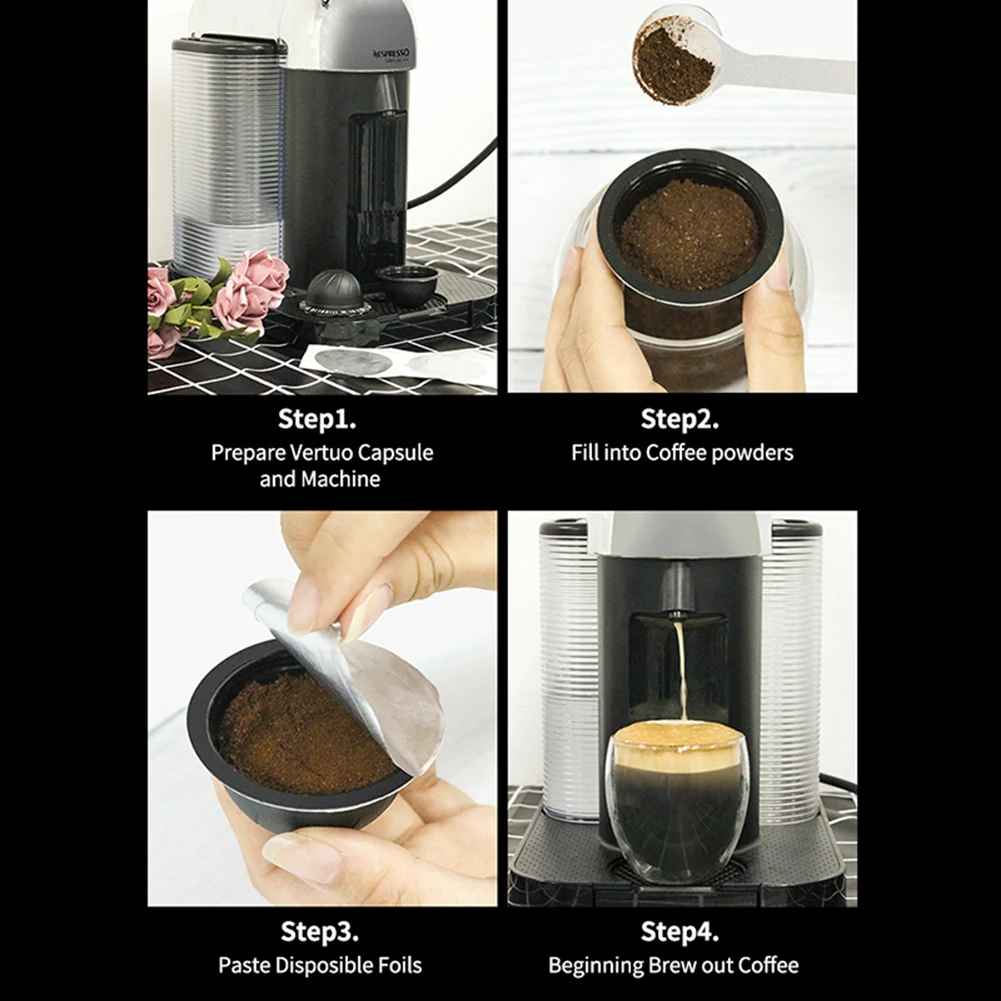 NESPRESSO

Step1.
Prepare Vertuo Capsule and Machine

Step2.
Fill into Coffee powders

Step3.
Paste Disposible Foils

Step4.
Beginning Brew out Coffee