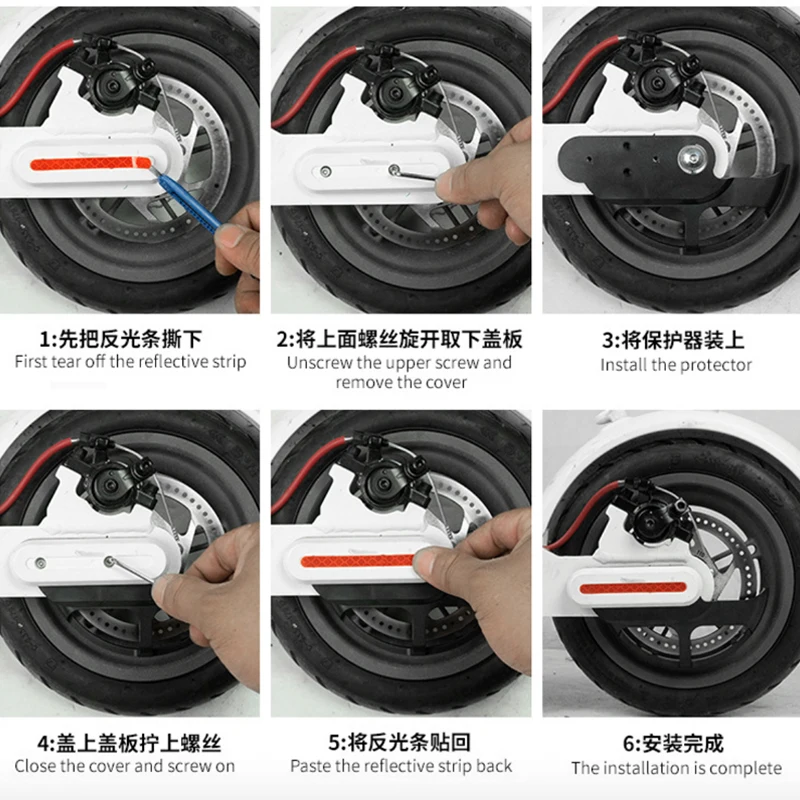 1:先把反光条撕下
First tear off the reflective strip

2:将上面螺丝旋开取下盖板
Unscrew the upper screw and remove the cover

3:将保护器装上
Install the protector

4:盖上盖板拧上螺丝
Close the cover and screw on

5:将反光条贴回
Paste the reflective strip back

6:安装完成
The installation is complete