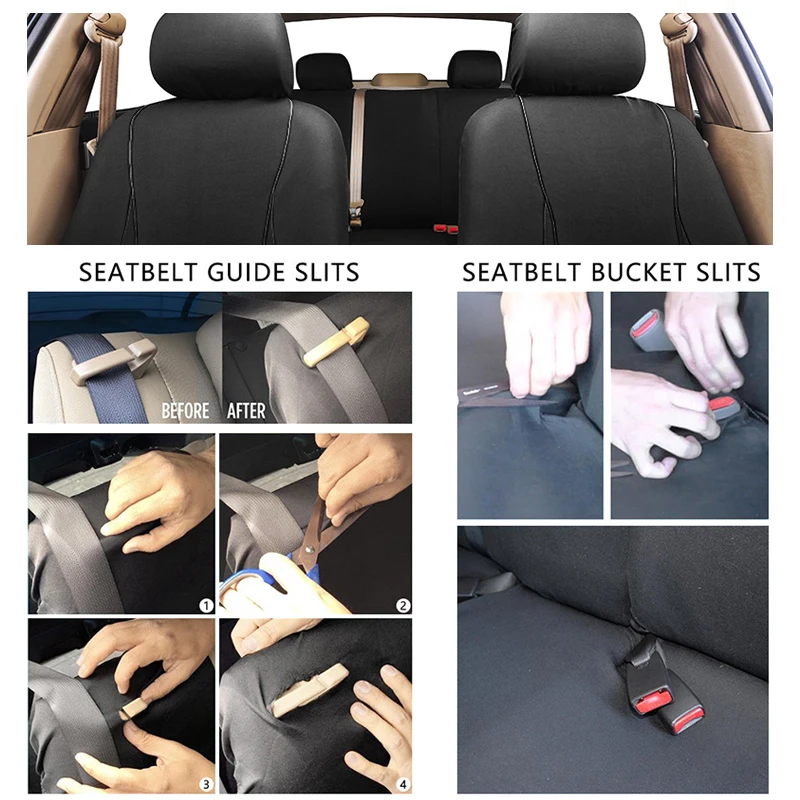 SEATBELT GUIDE SLITS

BEFORE AFTER

1

2

3

4

SEATBELT BUCKET SLITS