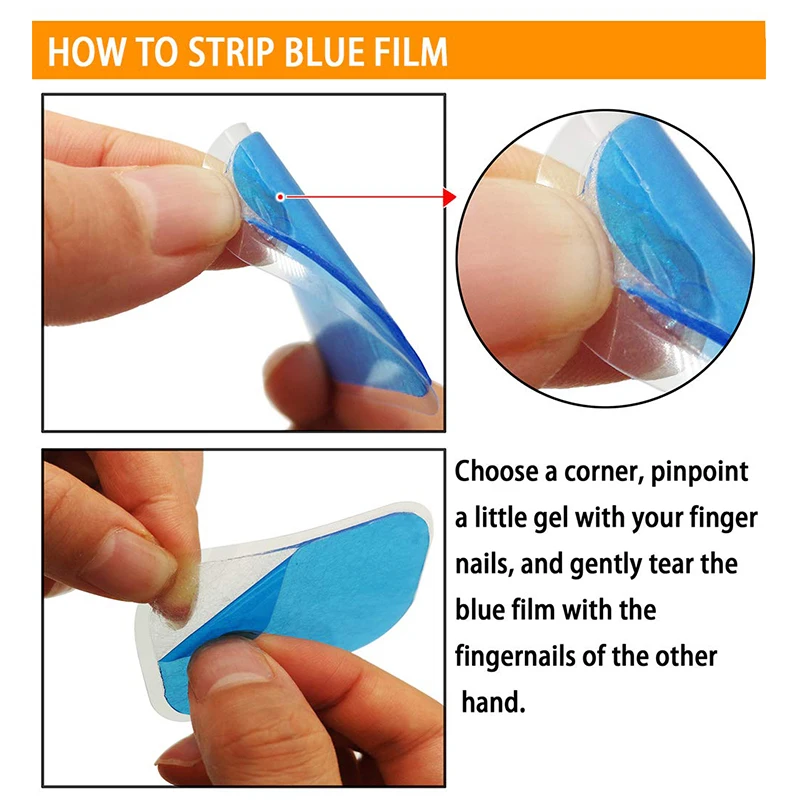 HOW TO STRIP BLUE FILM

Choose a corner, pinpoint a little gel with your finger nails, and gently tear the blue film with the fingernails of the other hand.