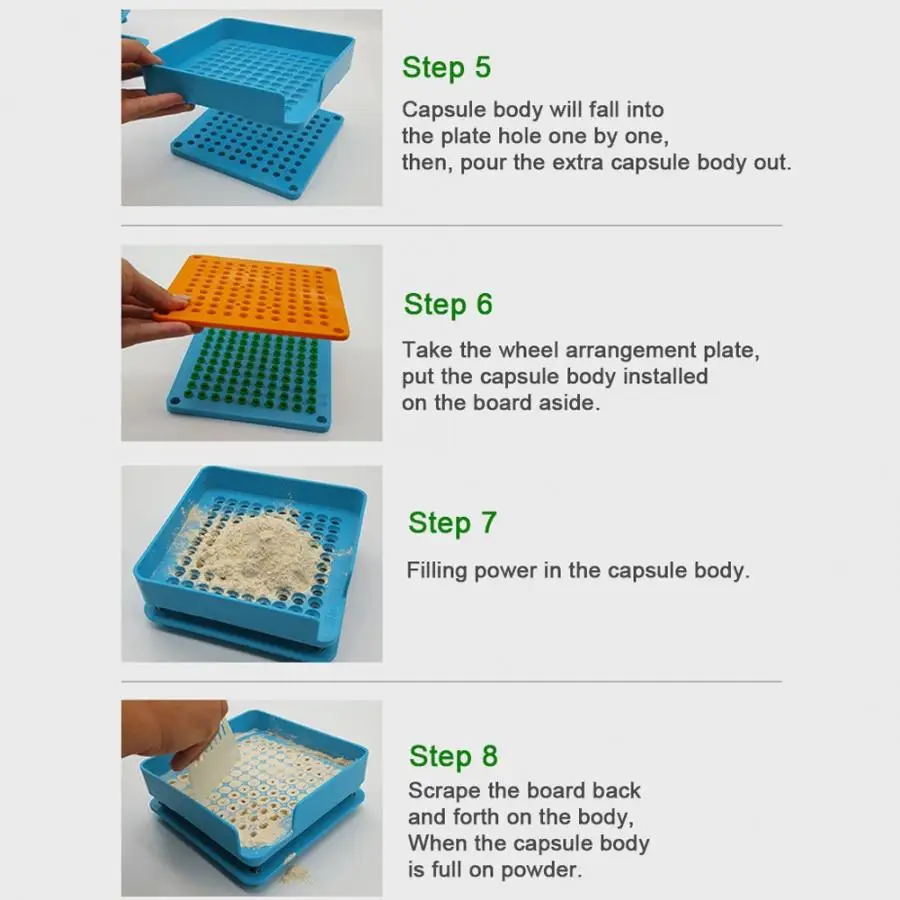 Step 5
Capsule body will fall into the plate hole one by one, then, pour the extra capsule body out.

Step 6
Take the wheel arrangement plate, put the capsule body installed on the board aside.

Step 7
Filling power in the capsule body.

Step 8
Scrape the board back and forth on the body, When the capsule body is full on powder.