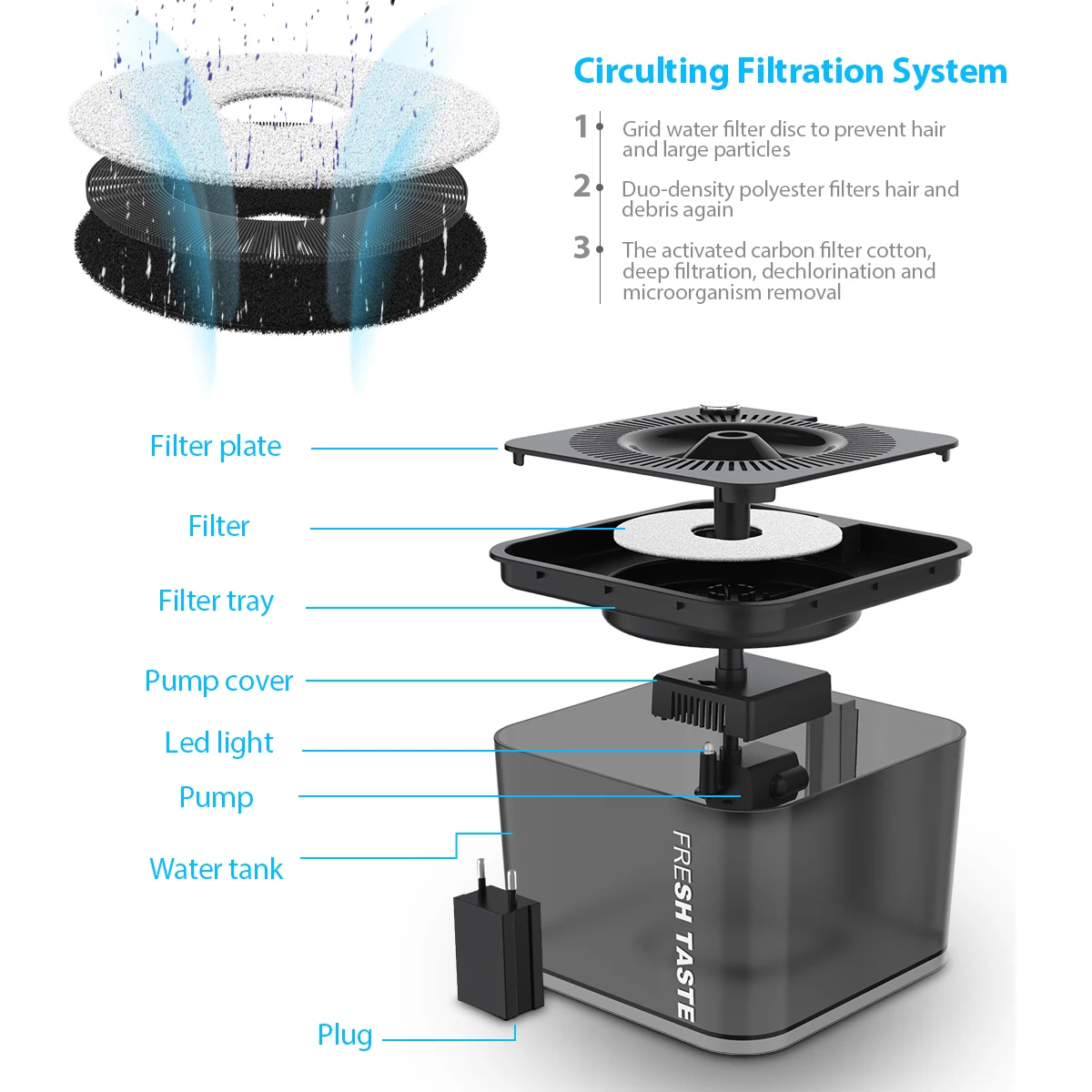 Circulting Filtration System

1 Grid water filter disc to prevent hair and large particles

2 Duo-density polyester filters hair and debris again

3 The activated carbon filter cotton, deep filtration, dechlorination and microorganism removal

Filter plate

Filter

Filter tray

Pump cover

Led light

Pump

Water tank

Plug

FRESH TASTE