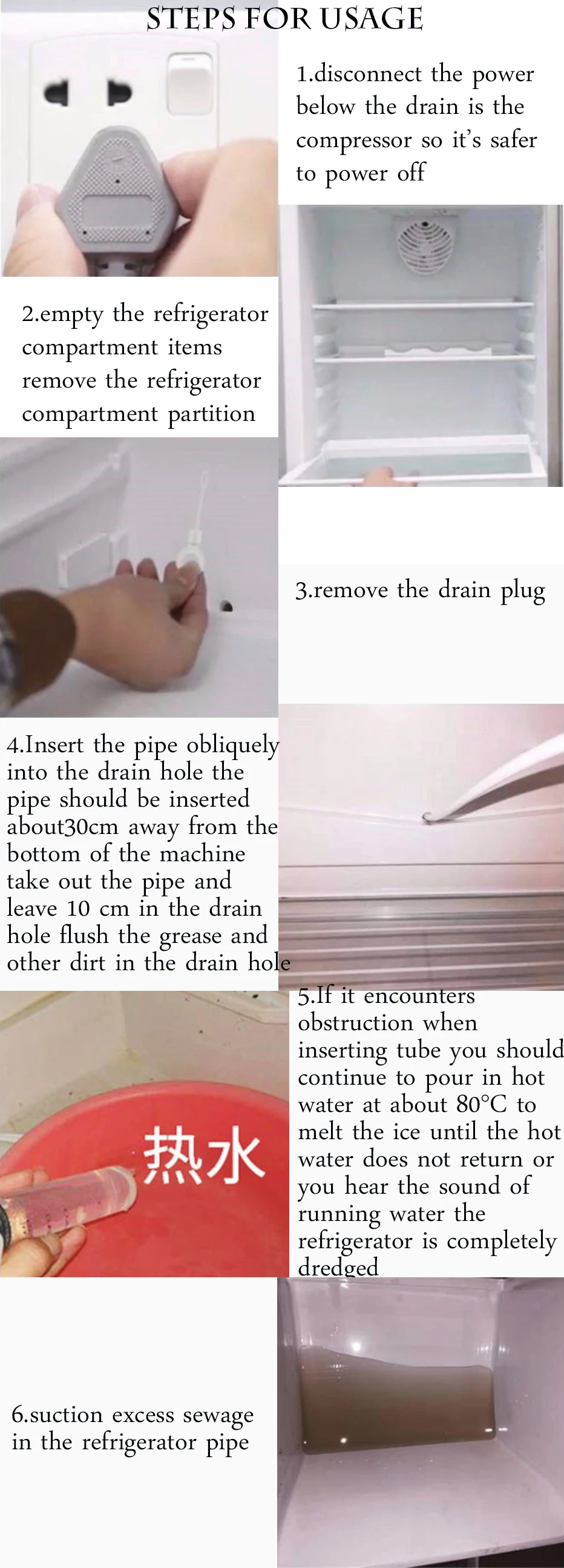 STEPS FOR USAGE

1.disconnect the power below the drain is the compressor so it's safer to power off

2.empty the refrigerator compartment items remove the refrigerator compartment partition

3.remove the drain plug

4.Insert the pipe obliquely into the drain hole the pipe should be inserted about30cm away from the bottom of the machine take out the pipe and leave 10 cm in the drain hole flush the grease and other dirt in the drain hole

热水

5.If it encounters obstruction when inserting tube you should continue to pour in hot water at about 80°C to melt the ice until the hot water does not return or you hear the sound of running water the refrigerator is completely dredged

6.suction excess sewage in the refrigerator pipe