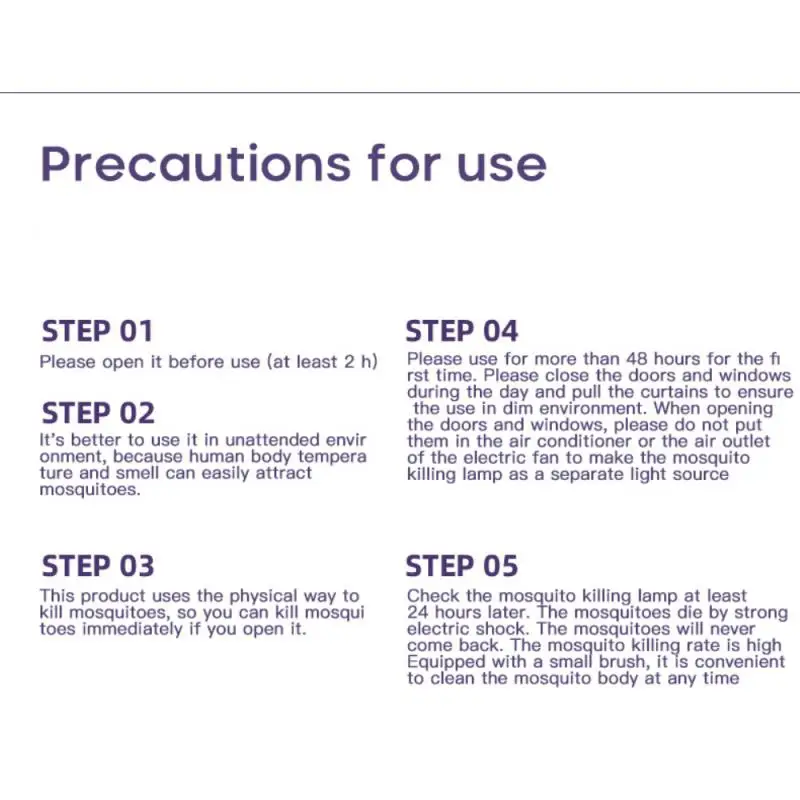 Precautions for use

STEP 01
Please open it before use (at least 2 h)

STEP 02
It's better to use it in unattended envir onment, because human body tempera ture and smell can easily attract mosquitoes.

STEP 03
This product uses the physical way to kill mosquitoes, so you can kill mosqui toes immediately if you open it.

STEP 04
Please use for more than 48 hours for the fi rst time. Please close the doors and windows during the day and pull the curtains to ensure the use in dim environment. When opening the doors and windows, please do not put them in the air conditioner or the air outlet of the electric fan to make the mosquito killing lamp as a separate light source

STEP 05
Check the mosquito killing lamp at least 24 hours later. The mosquitoes die by strong electric shock. The mosquitoes will never come back. The mosquito killing rate is high Equipped with a small brush, it is convenient to clean the mosquito body at any time