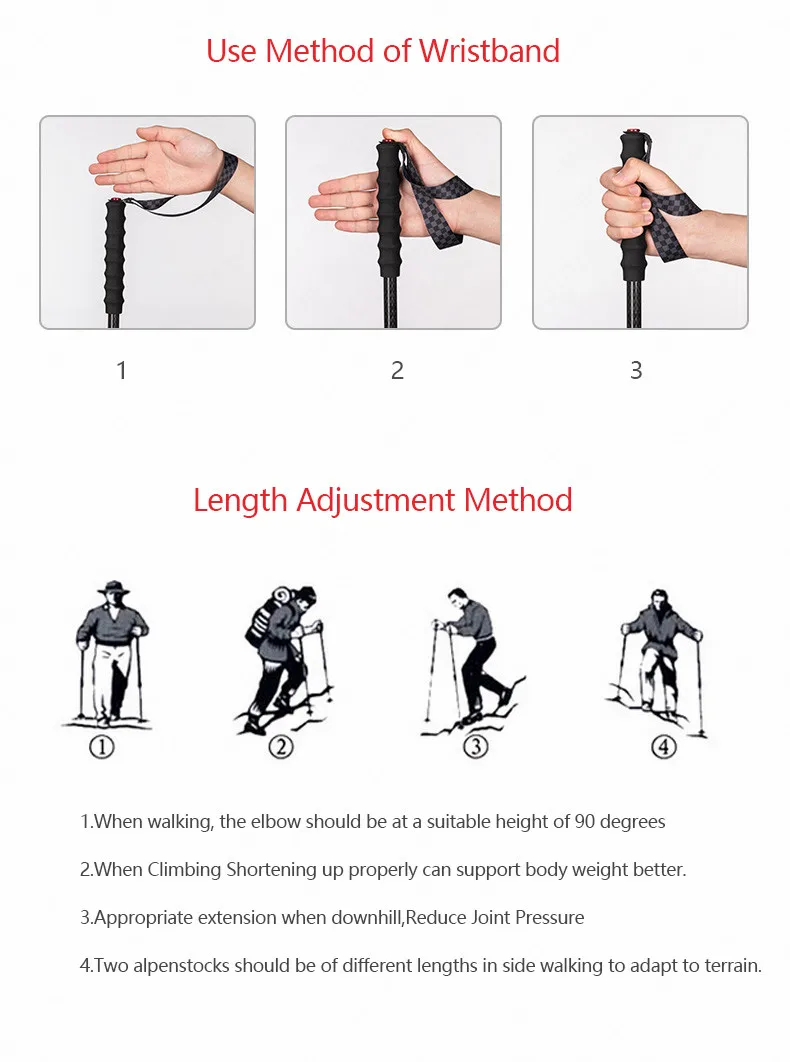 Use Method of Wristband

1

2

3

Length Adjustment Method

①

②

③

④

1.When walking, the elbow should be at a suitable height of 90 degrees

2.When Climbing Shortening up properly can support body weight better.

3.Appropriate extension when downhill,Reduce Joint Pressure

4.Two alpenstocks should be of different lengths in side walking to adapt to terrain.