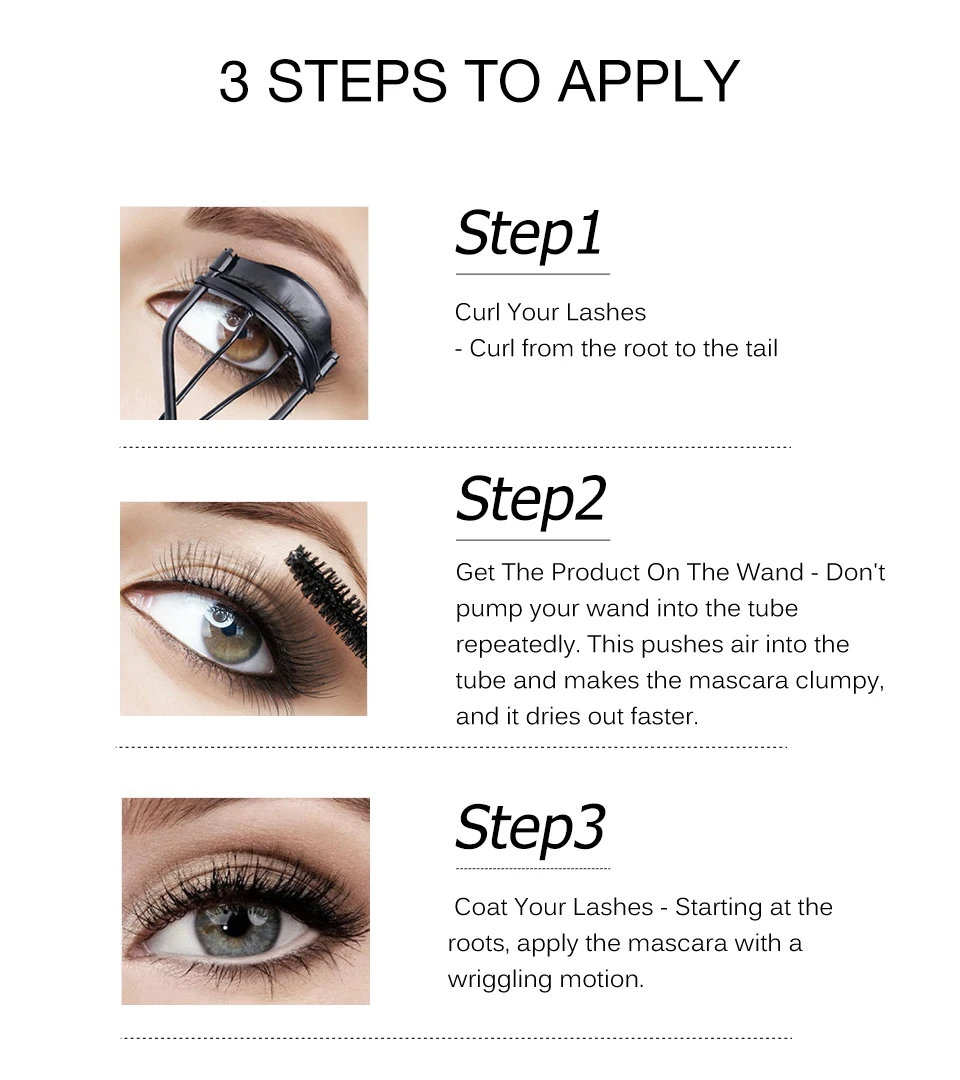 3 STEPS TO APPLY

Step1

Curl Your Lashes
- Curl from the root to the tail

Step2

Get The Product On The Wand - Don't pump your wand into the tube repeatedly. This pushes air into the tube and makes the mascara clumpy, and it dries out faster.

Step3

Coat Your Lashes - Starting at the roots, apply the mascara with a wriggling motion.