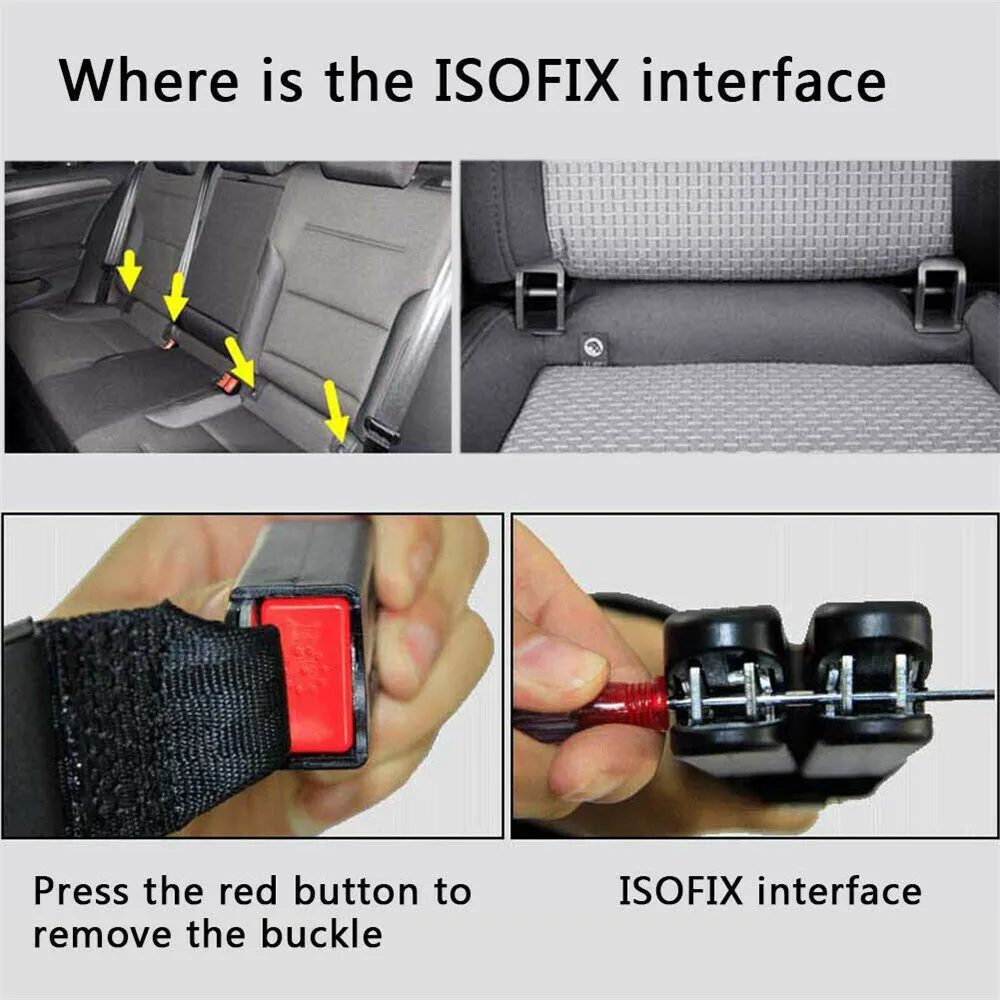 Where is the ISOFIX interface

Press the red button to remove the buckle

ISOFIX interface