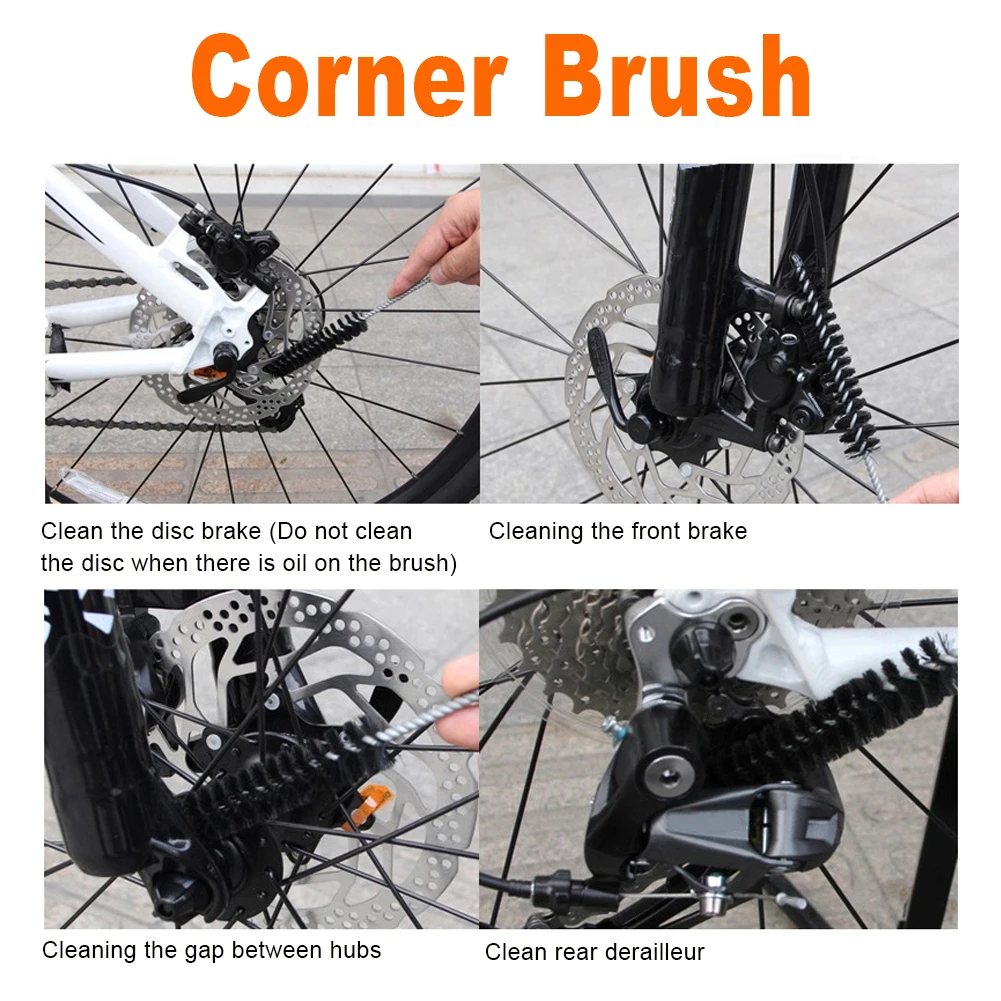 Corner Brush

Clean the disc brake (Do not clean the disc when there is oil on the brush)

Cleaning the front brake

Cleaning the gap between hubs

Clean rear derailleur