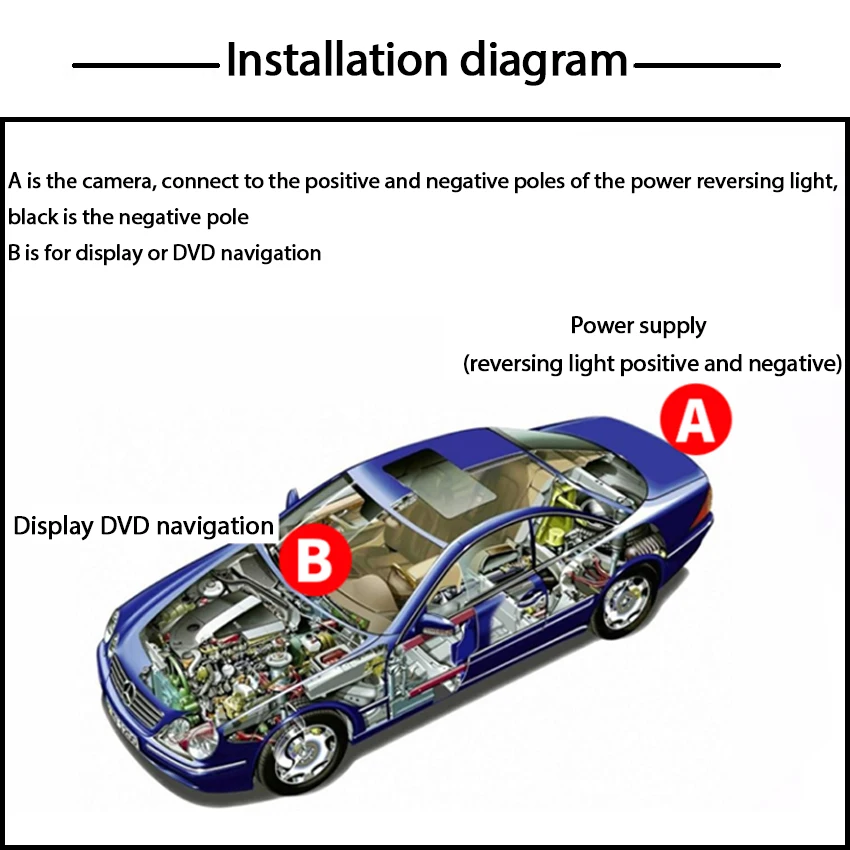 Installation diagram

A is the camera, connect to the positive and negative poles of the power reversing light, black is the negative pole
B is for display or DVD navigation

Power supply
(reversing light positive and negative)

A

Display DVD navigation

B