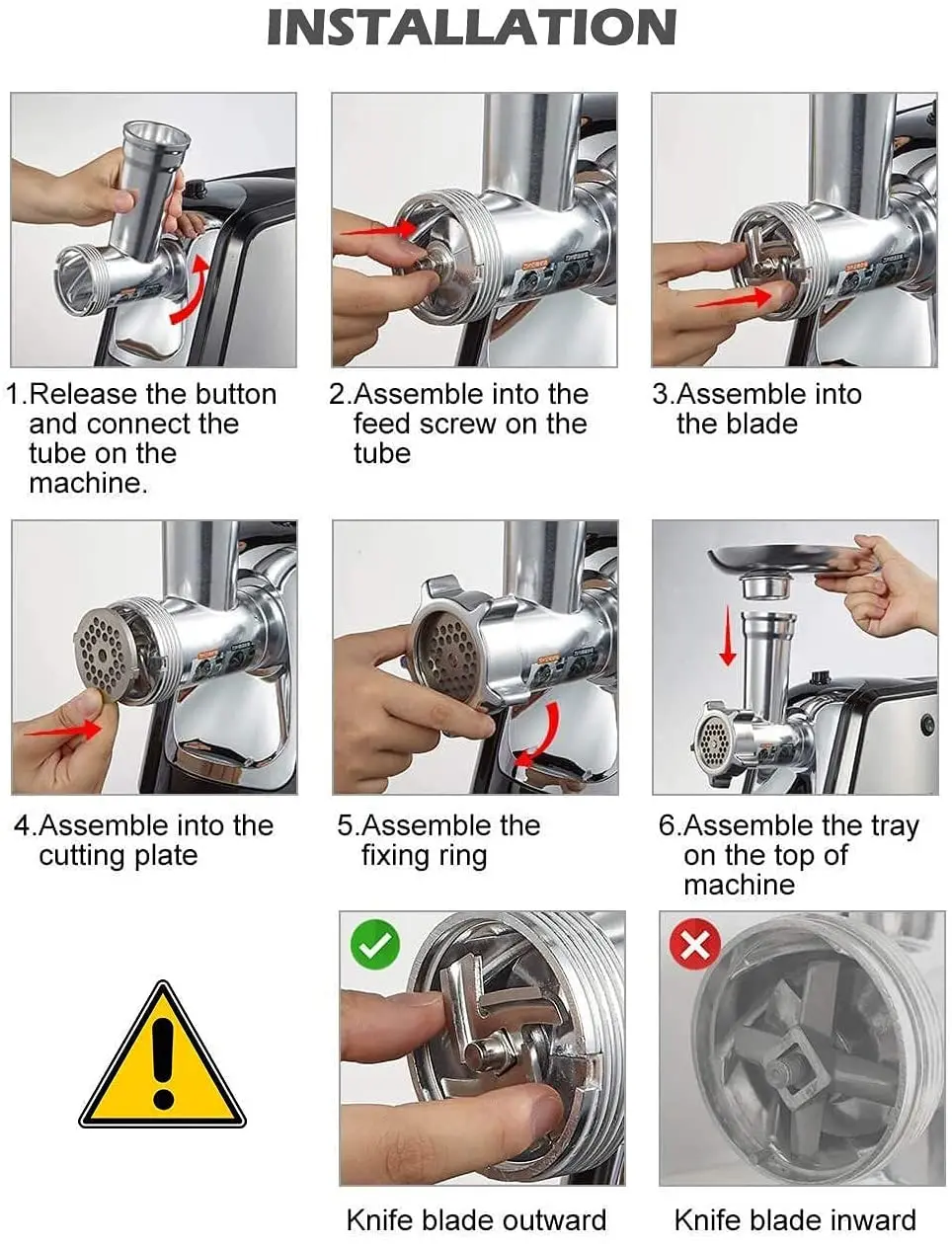 INSTALLATION

1.Release the button and connect the tube on the machine.

2.Assemble into the feed screw on the tube

3.Assemble into the blade

4.Assemble into the cutting plate

5.Assemble the fixing ring

6.Assemble the tray on the top of machine

Knife blade outward

Knife blade inward