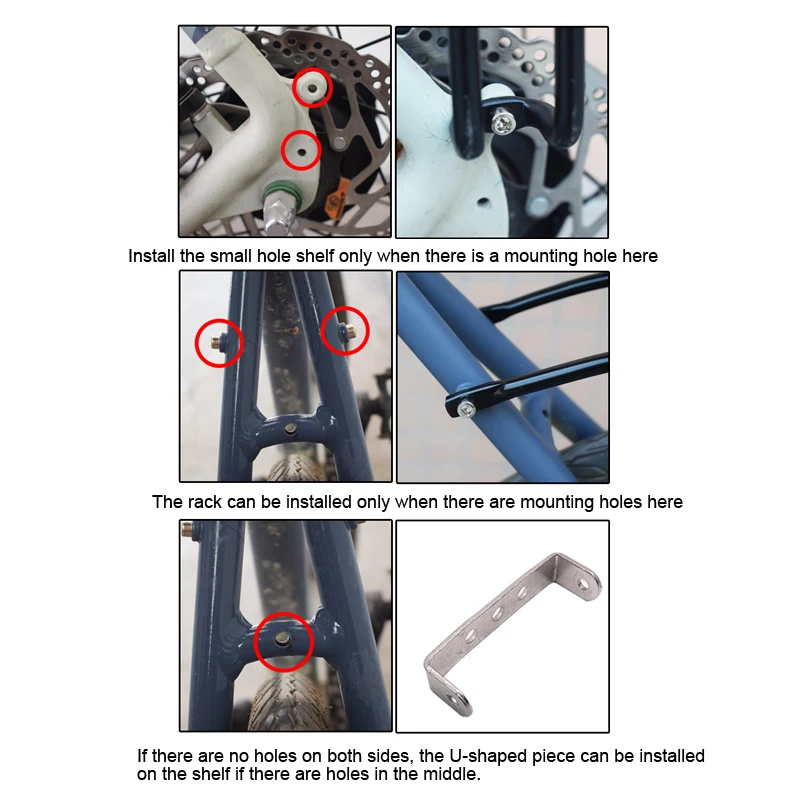 Install the small hole shelf only when there is a mounting hole here

The rack can be installed only when there are mounting holes here

If there are no holes on both sides, the U-shaped piece can be installed on the shelf if there are holes in the middle.