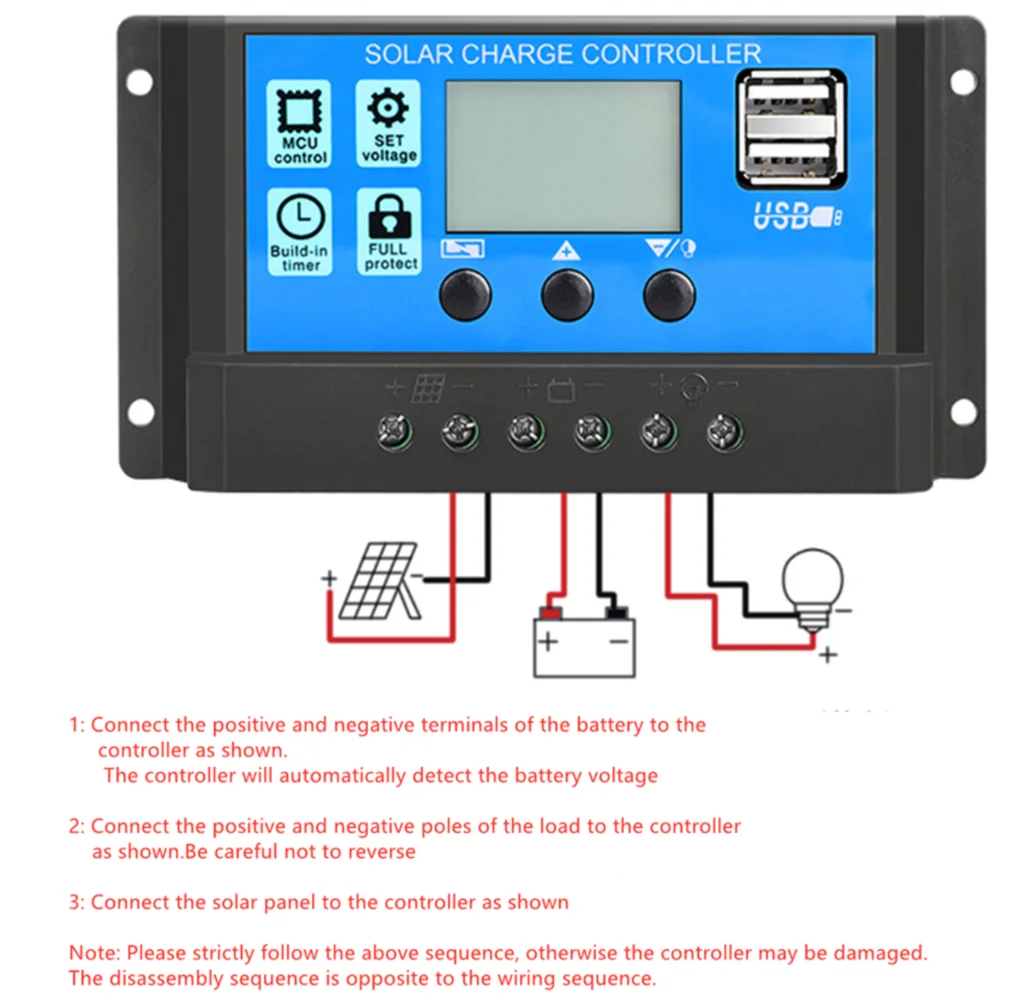 SOLAR CHARGE CONTROLLER

MCU control

SET voltage

Build-in timer

FULL protect

USB

+ −  + −  + −

+ −

+ −

− +

1: Connect the positive and negative terminals of the battery to the controller as shown.
The controller will automatically detect the battery voltage

2: Connect the positive and negative poles of the load to the controller as shown.Be careful not to reverse

3: Connect the solar panel to the controller as shown

Note: Please strictly follow the above sequence, otherwise the controller may be damaged.
The disassembly sequence is opposite to the wiring sequence.