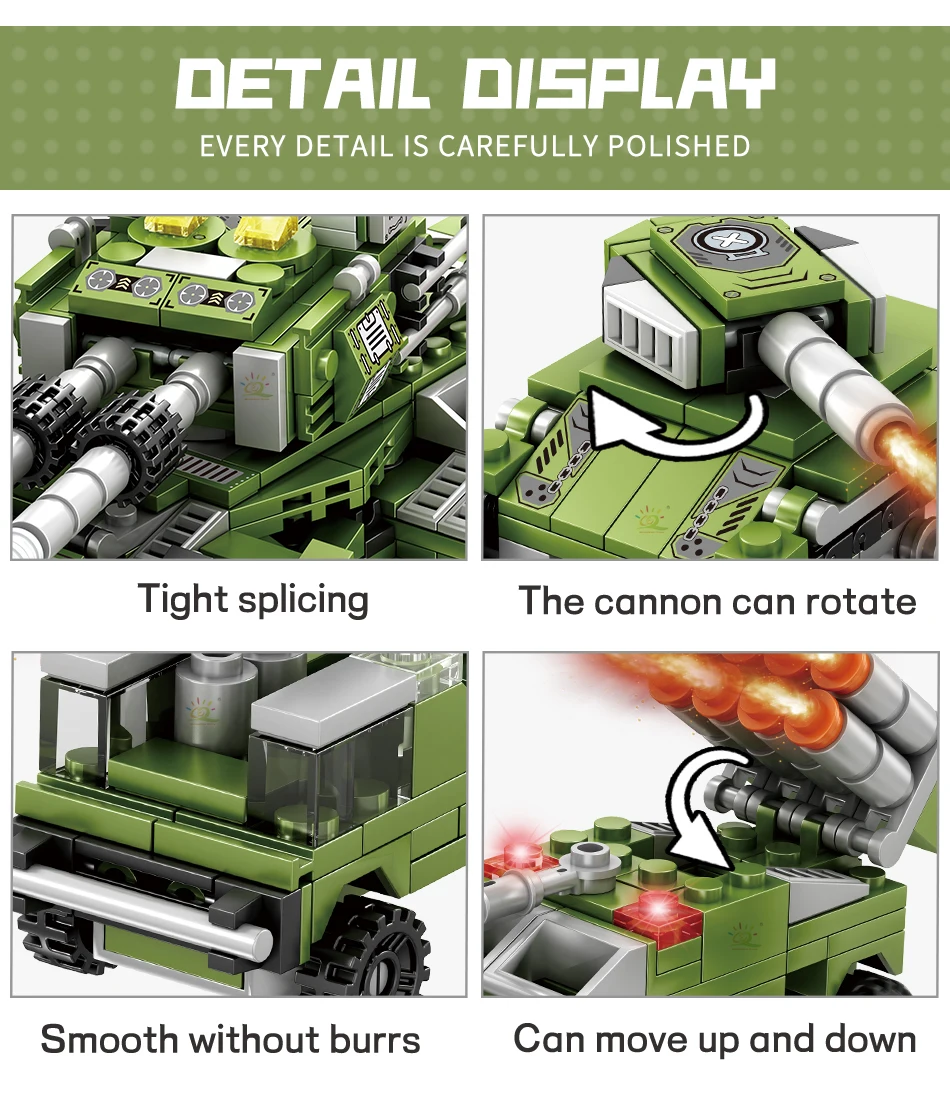 DETAIL DISPLAY
EVERY DETAIL IS CAREFULLY POLISHED

Tight splicing

The cannon can rotate

Smooth without burrs

Can move up and down