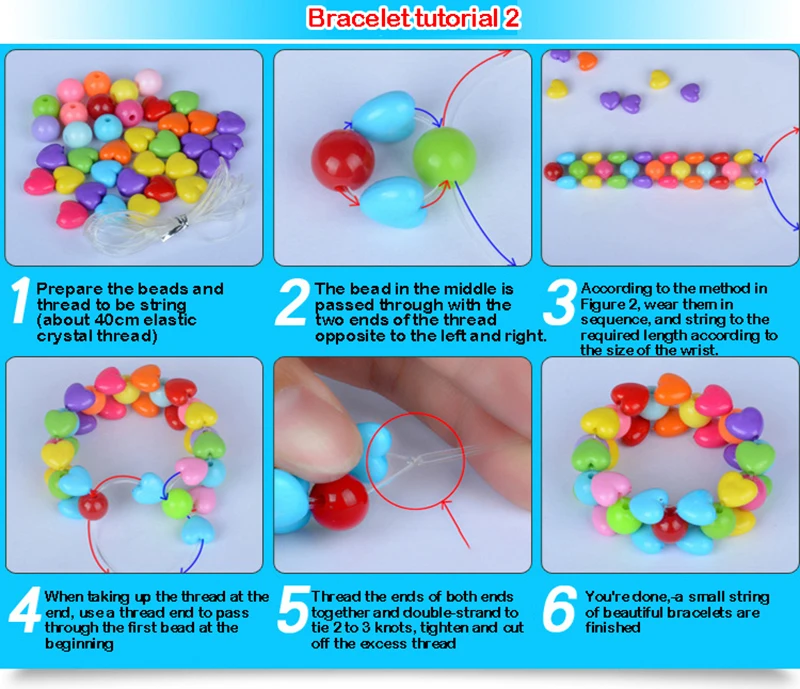 Bracelet tutorial 2

1 Prepare the beads and thread to be string (about 40cm elastic crystal thread)

2 The bead in the middle is passed through with the two ends of the thread opposite to the left and right.

3 According to the method in Figure 2, wear them in sequence, and string to the required length according to the size of the wrist.

4 When taking up the thread at the end, use a thread end to pass through the first bead at the beginning

5 Thread the ends of both ends together and double-strand to tie 2 to 3 knots, tighten and cut off the excess thread

6 You're done,-a small string of beautiful bracelets are finished