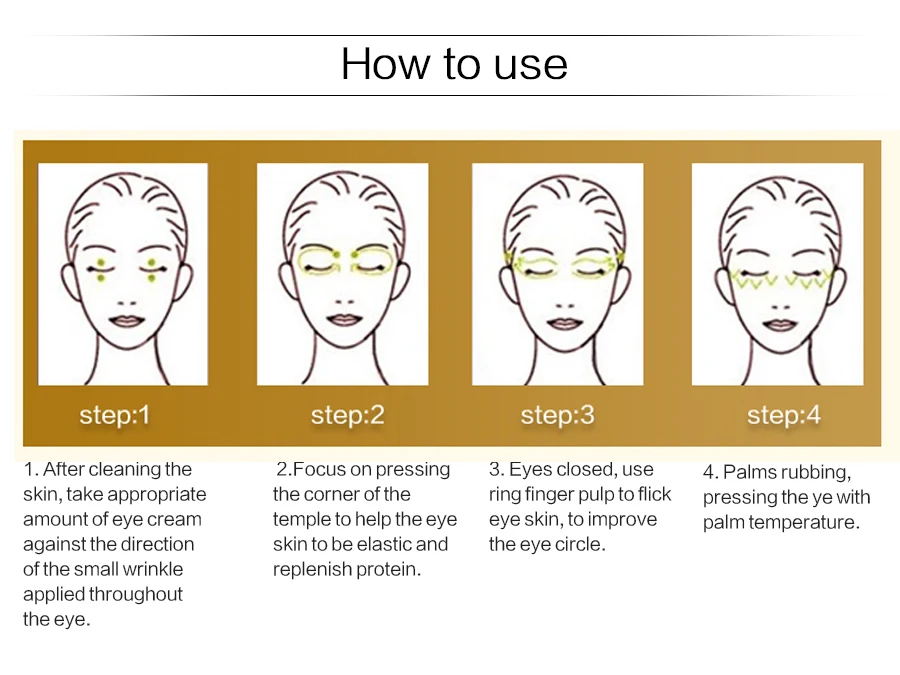 How to use

step:1

step:2

step:3

step:4

1. After cleaning the skin, take appropriate amount of eye cream against the direction of the small wrinkle applied throughout the eye.

2.Focus on pressing the corner of the temple to help the eye skin to be elastic and replenish protein.

3. Eyes closed, use ring finger pulp to flick eye skin, to improve the eye circle.

4. Palms rubbing, pressing the ye with palm temperature.