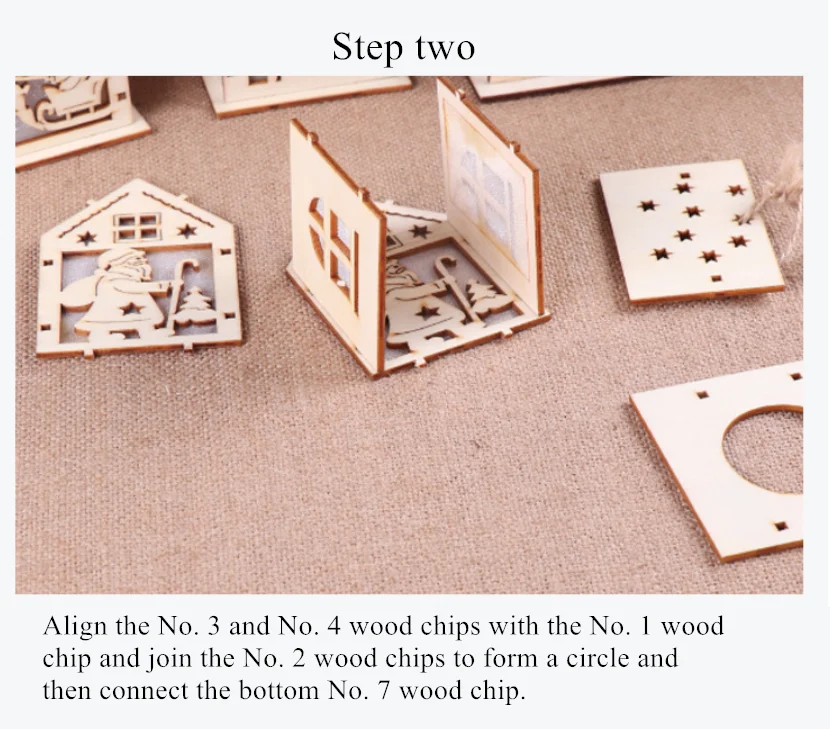 Step two

Align the No. 3 and No. 4 wood chips with the No. 1 wood chip and join the No. 2 wood chips to form a circle and then connect the bottom No. 7 wood chip.