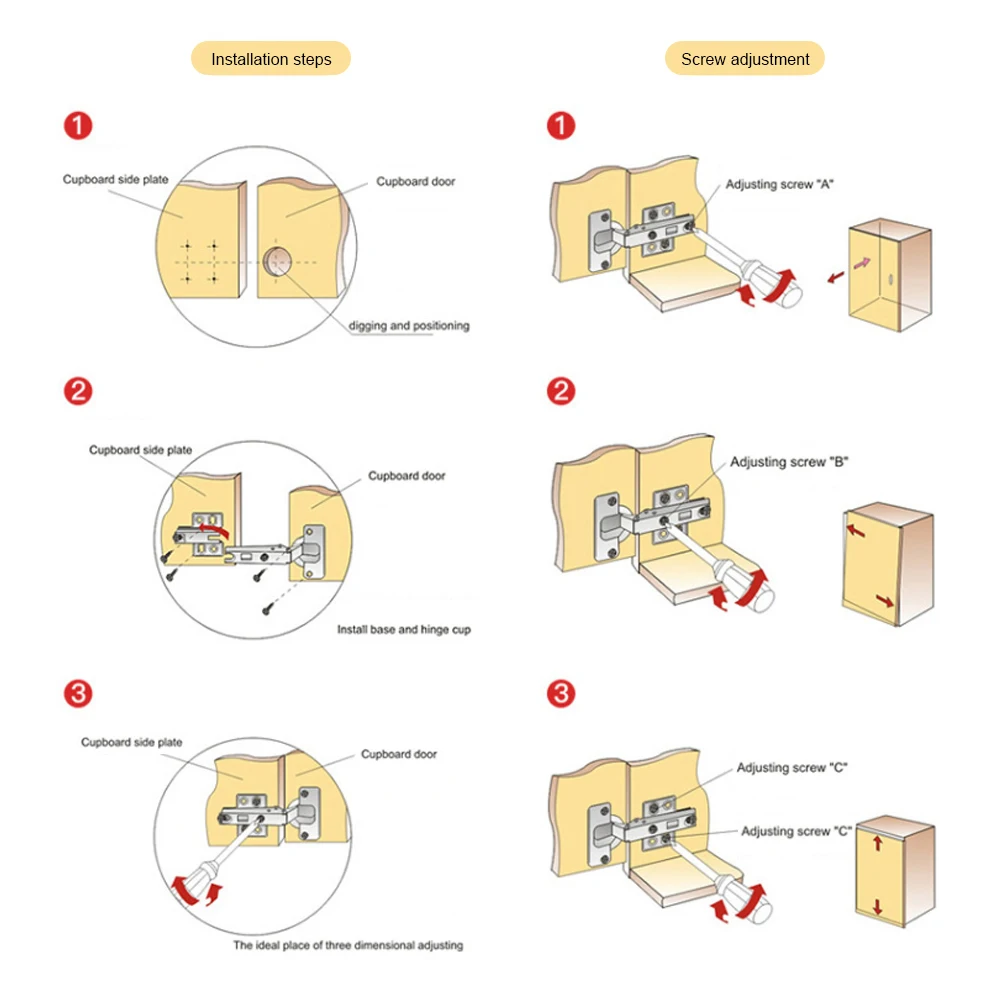 Installation steps

1

Cupboard side plate

Cupboard door

digging and positioning

2

Cupboard side plate

Cupboard door

Install base and hinge cup

3

Cupboard side plate

Cupboard door

The ideal place of three dimensional adjusting

Screw adjustment

1

Adjusting screw "A"

2

Adjusting screw "B"

3

Adjusting screw "C"

Adjusting screw "C"