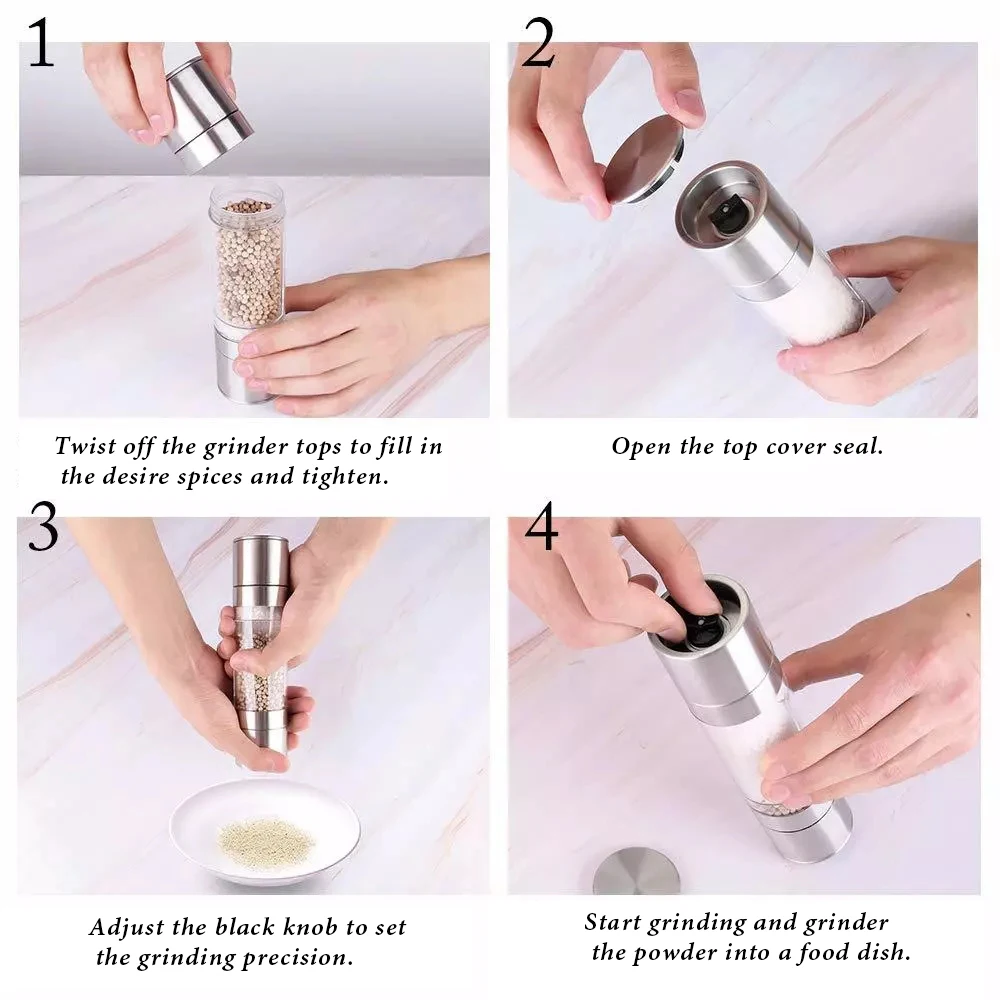 1

Twist off the grinder tops to fill in the desire spices and tighten.

2

Open the top cover seal.

3

Adjust the black knob to set the grinding precision.

4

Start grinding and grinder the powder into a food dish.