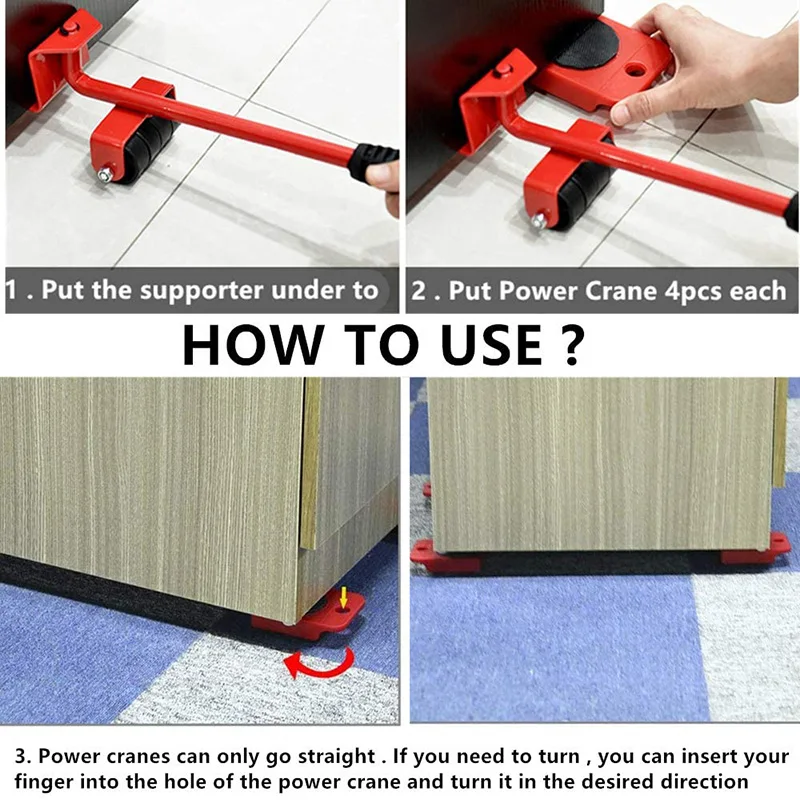 1 . Put the supporter under to

2 . Put Power Crane 4pcs each

HOW TO USE ?

3. Power cranes can only go straight . If you need to turn , you can insert your finger into the hole of the power crane and turn it in the desired direction