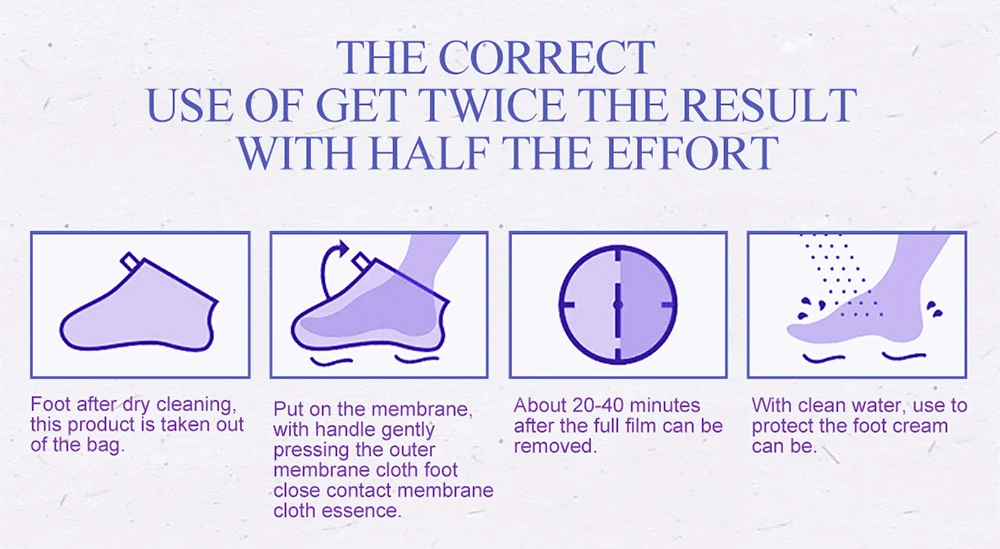 THE CORRECT
USE OF GET TWICE THE RESULT
WITH HALF THE EFFORT

Foot after dry cleaning, this product is taken out of the bag.

Put on the membrane, with handle gently pressing the outer membrane cloth foot close contact membrane cloth essence.

About 20-40 minutes after the full film can be removed.

With clean water, use to protect the foot cream can be.