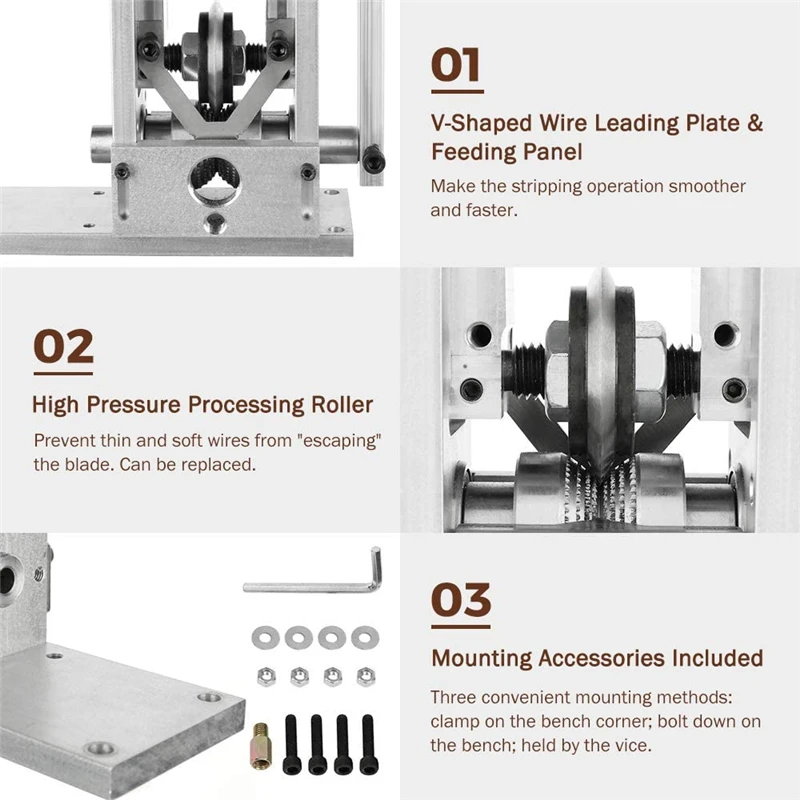 01

V-Shaped Wire Leading Plate & Feeding Panel

Make the stripping operation smoother and faster.

02

High Pressure Processing Roller

Prevent thin and soft wires from "escaping" the blade. Can be replaced.

03

Mounting Accessories Included

Three convenient mounting methods: clamp on the bench corner; bolt down on the bench; held by the vice.