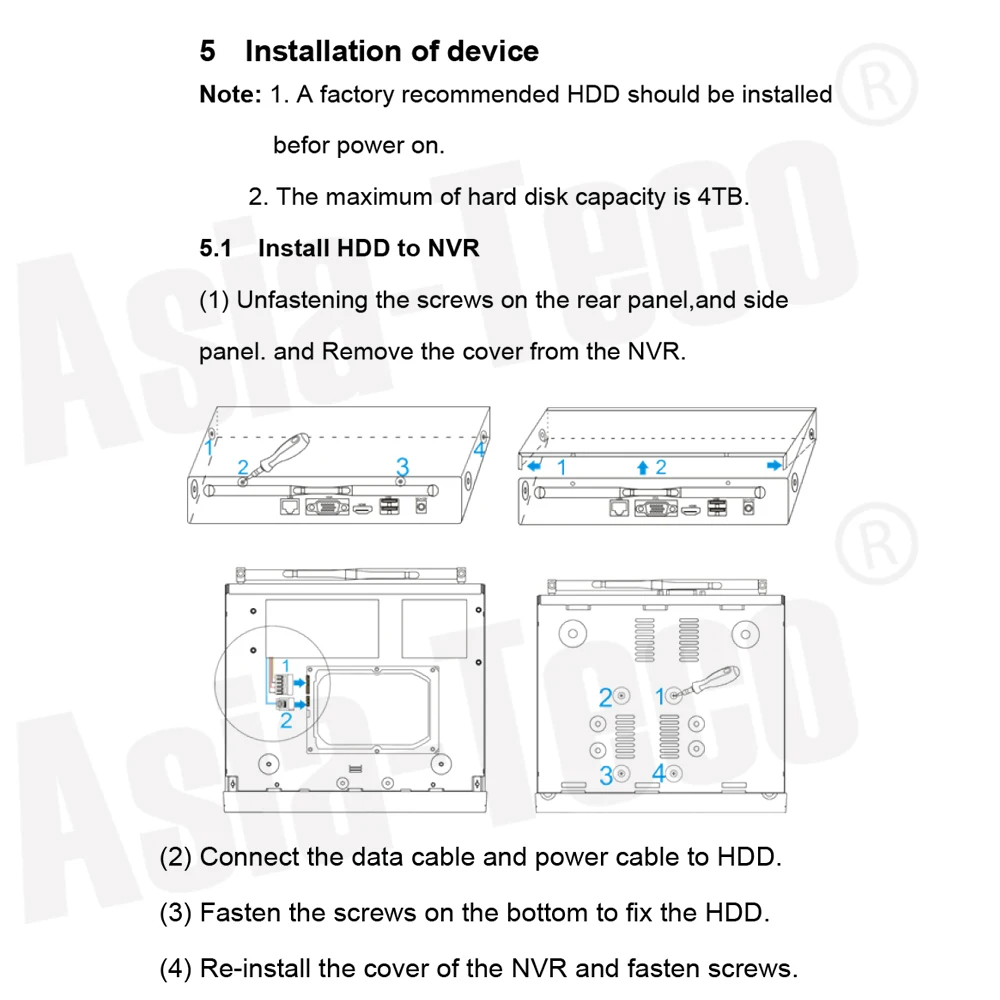 5 Installation of device

Note: 1. A factory recommended HDD should be installed befor power on.

2. The maximum of hard disk capacity is 4TB.

5.1 Install HDD to NVR

(1) Unfastening the screws on the rear panel,and side panel. and Remove the cover from the NVR.

1 2 3 4

1 2

1 2

2 1 3 4

(2) Connect the data cable and power cable to HDD.

(3) Fasten the screws on the bottom to fix the HDD.

(4) Re-install the cover of the NVR and fasten screws.

Asia-Teco ®

Asia-Teco ®