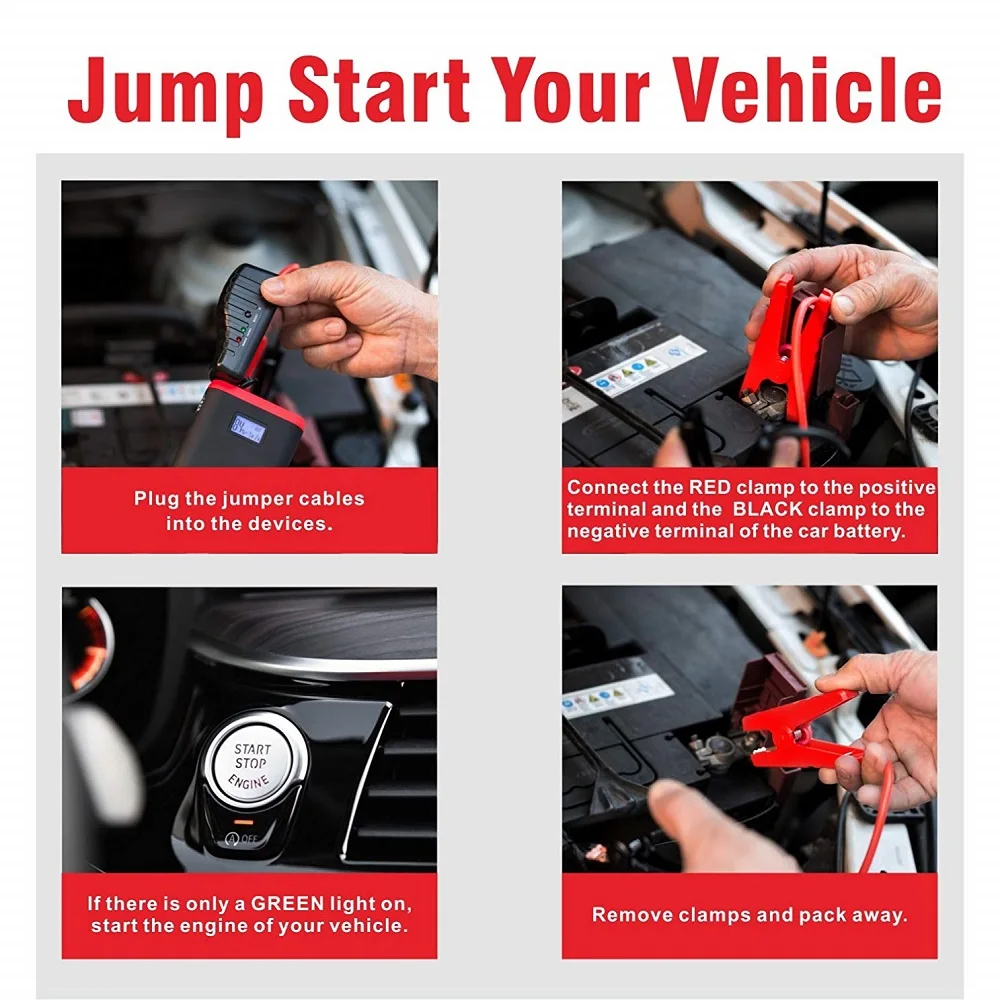 Jump Start Your Vehicle

Plug the jumper cables into the devices.

Connect the RED clamp to the positive terminal and the BLACK clamp to the negative terminal of the car battery.

START STOP ENGINE

A OFF

If there is only a GREEN light on, start the engine of your vehicle.

Remove clamps and pack away.