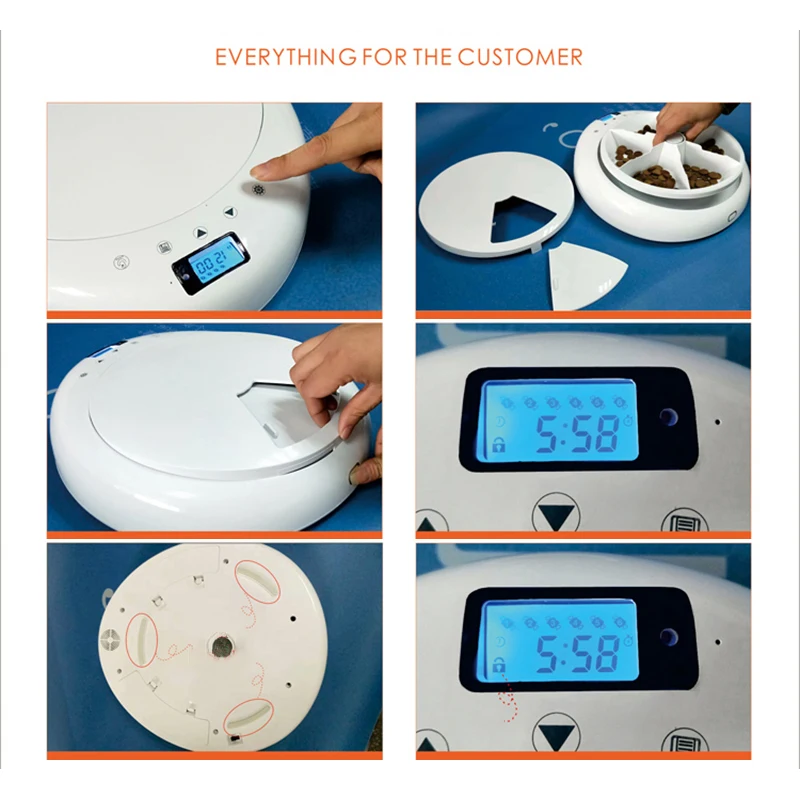 EVERYTHING FOR THE CUSTOMER

00:21

5:58

5:58