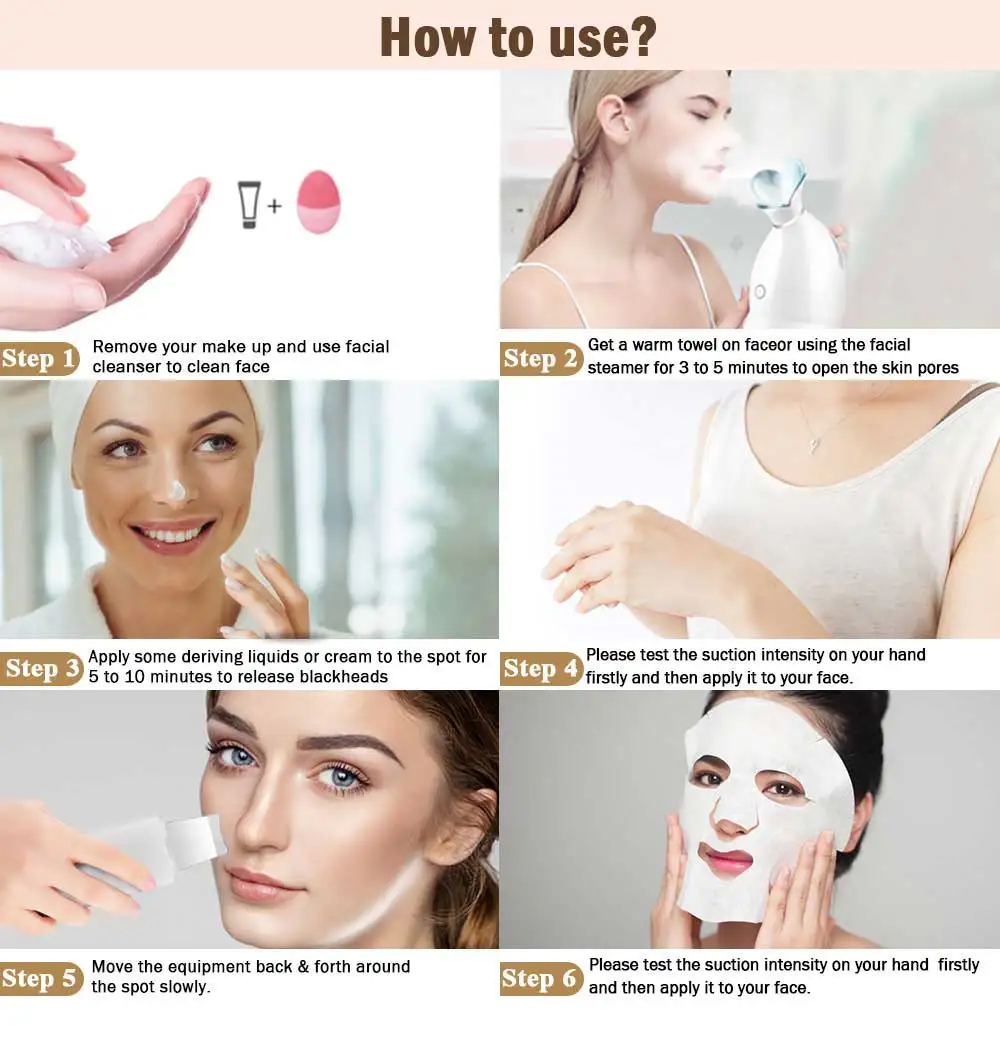 How to use?

Step 1 Remove your make up and use facial cleanser to clean face

Step 2 Get a warm towel on faceor using the facial steamer for 3 to 5 minutes to open the skin pores

Step 3 Apply some deriving liquids or cream to the spot for 5 to 10 minutes to release blackheads

Step 4 Please test the suction intensity on your hand firstly and then apply it to your face.

Step 5 Move the equipment back & forth around the spot slowly.

Step 6 Please test the suction intensity on your hand firstly and then apply it to your face.